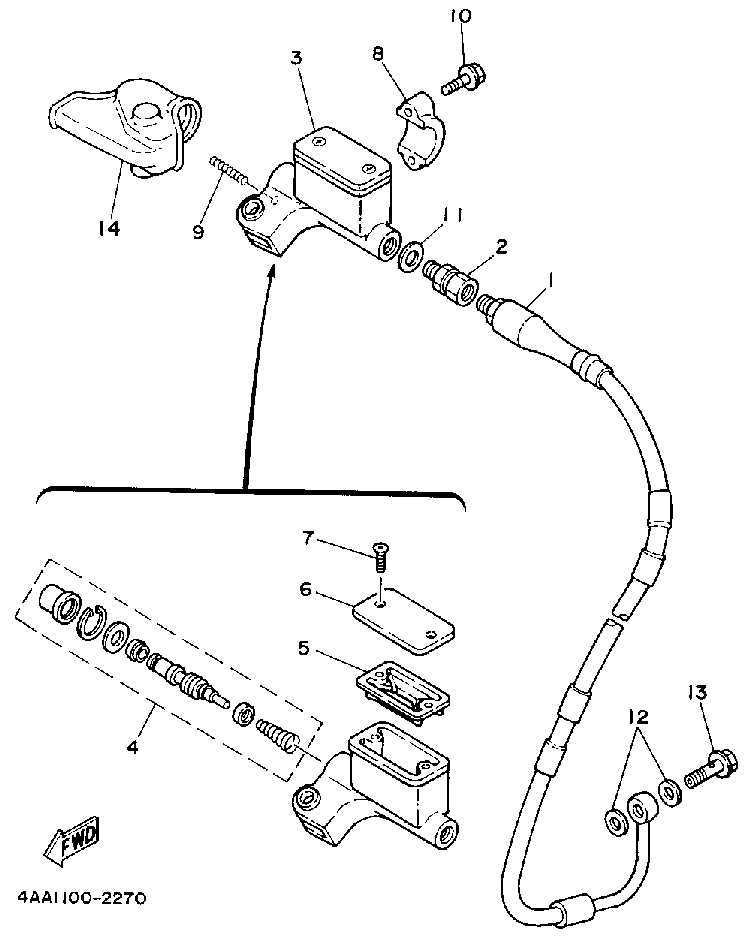 10
3
8
14
9
11
2
1
7
6
5
4
13
12
FWD
4AA1100-2270