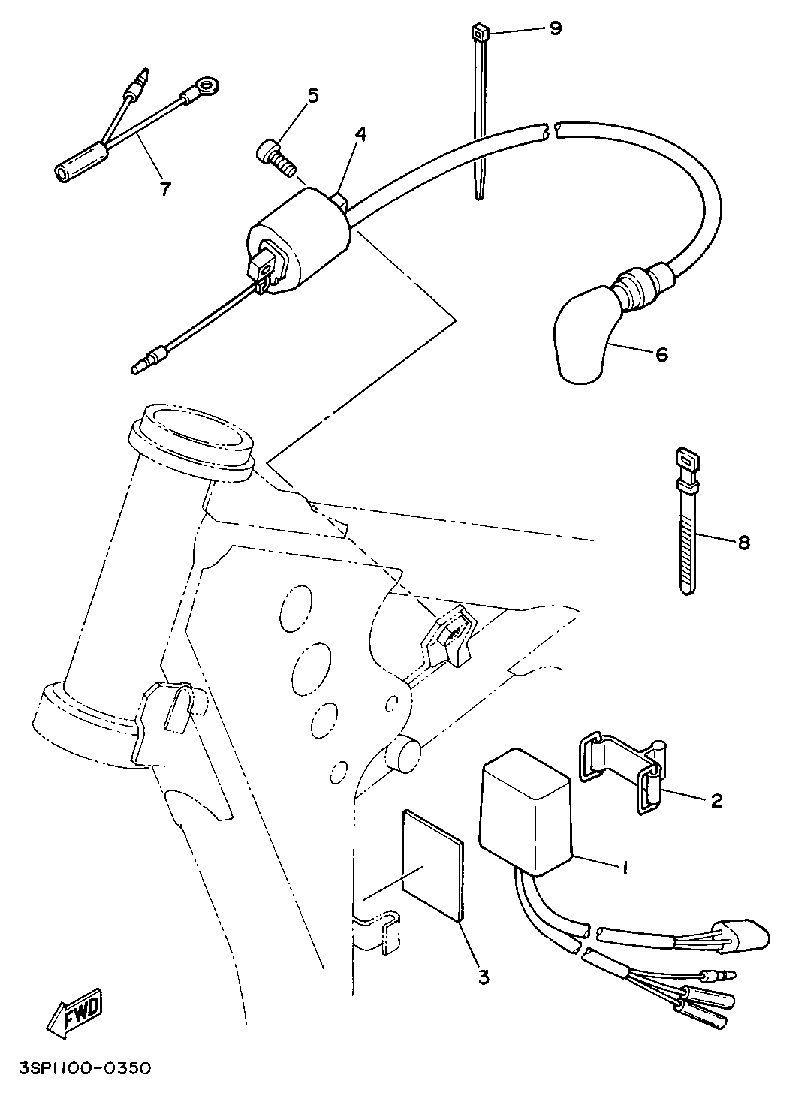 9
5
4
7
6
8
2
1
3
FWD
3SP1100-0350