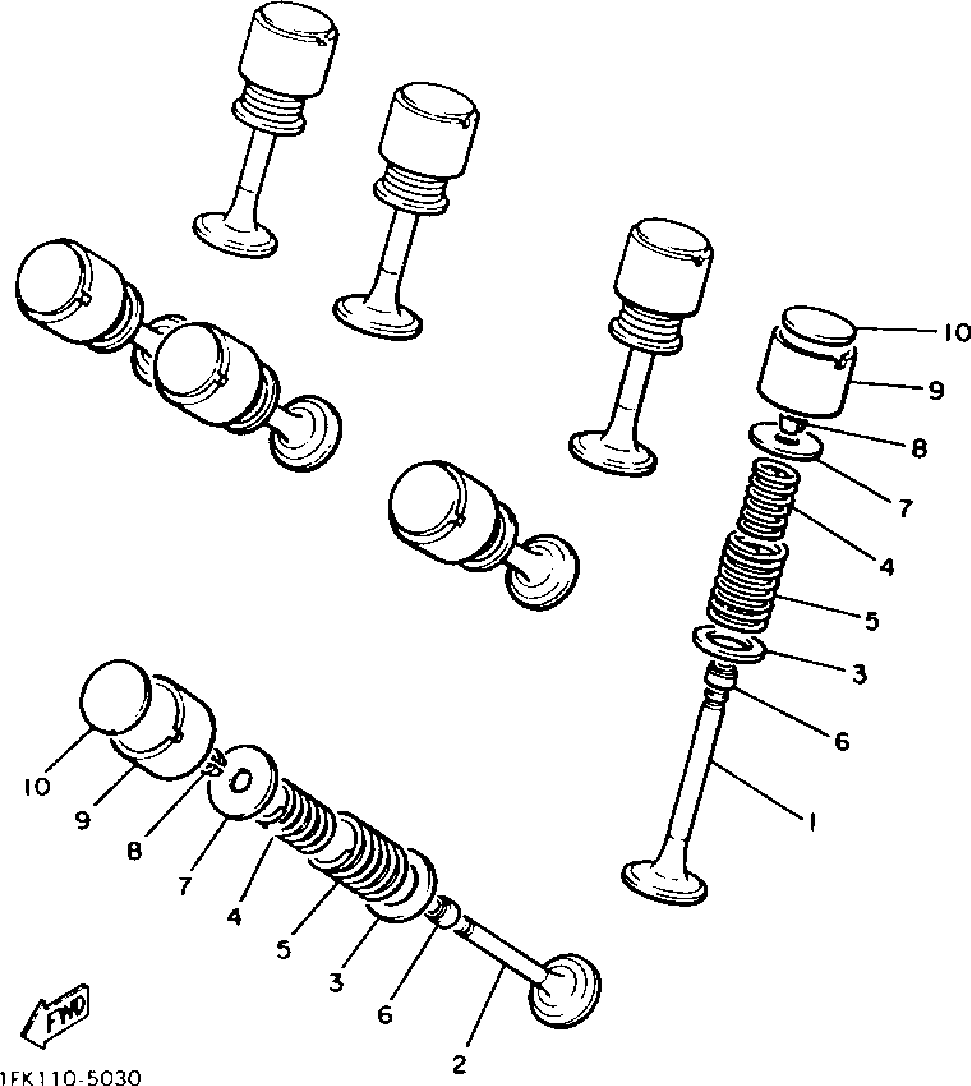 10
9
8
7
4
5
3
6
1
10
9
8
7
4
5
3
6
2
FWD
1FK110-5030