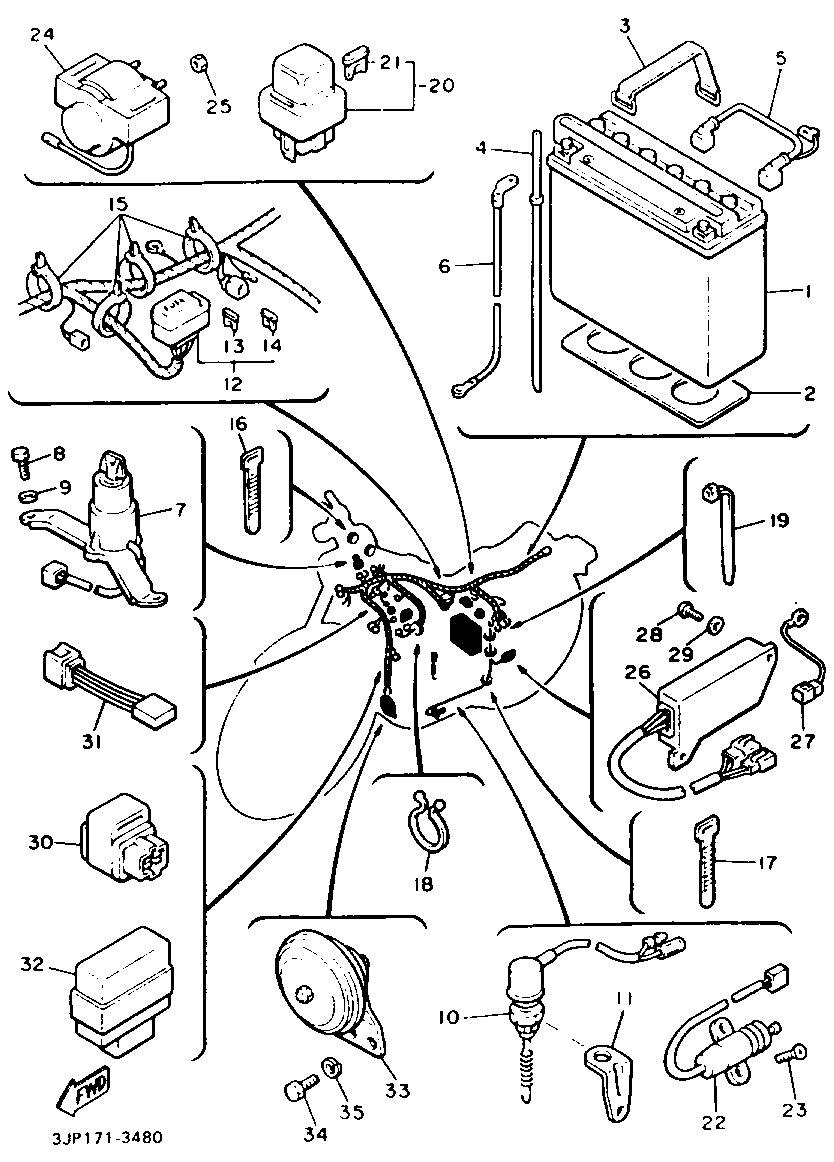 24
25
21
20
3
5
4
6
1
2
15
13
14
12
16
8
9
7
19
28
29
26
27
31
30
18
17
32
33
34
35
10
11
22
23
FWD
3JP171-3480