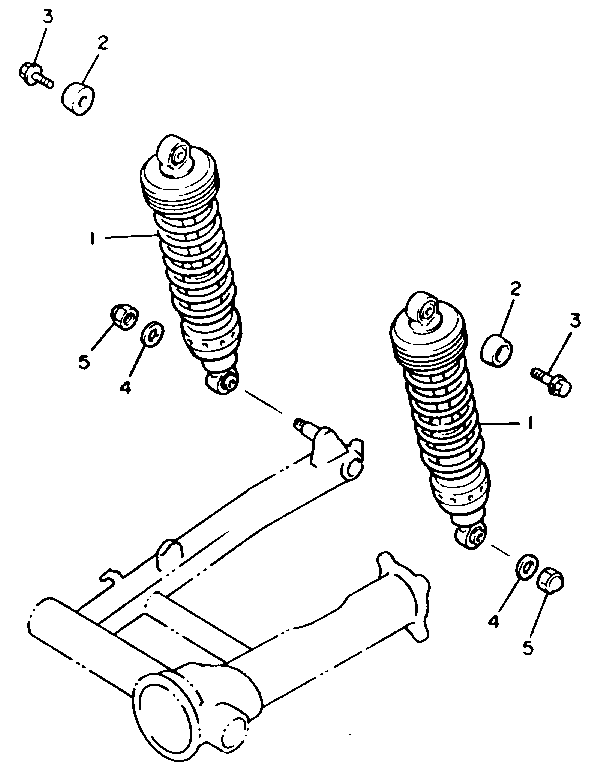 3
2
1
5
4
2
3
1
4
5