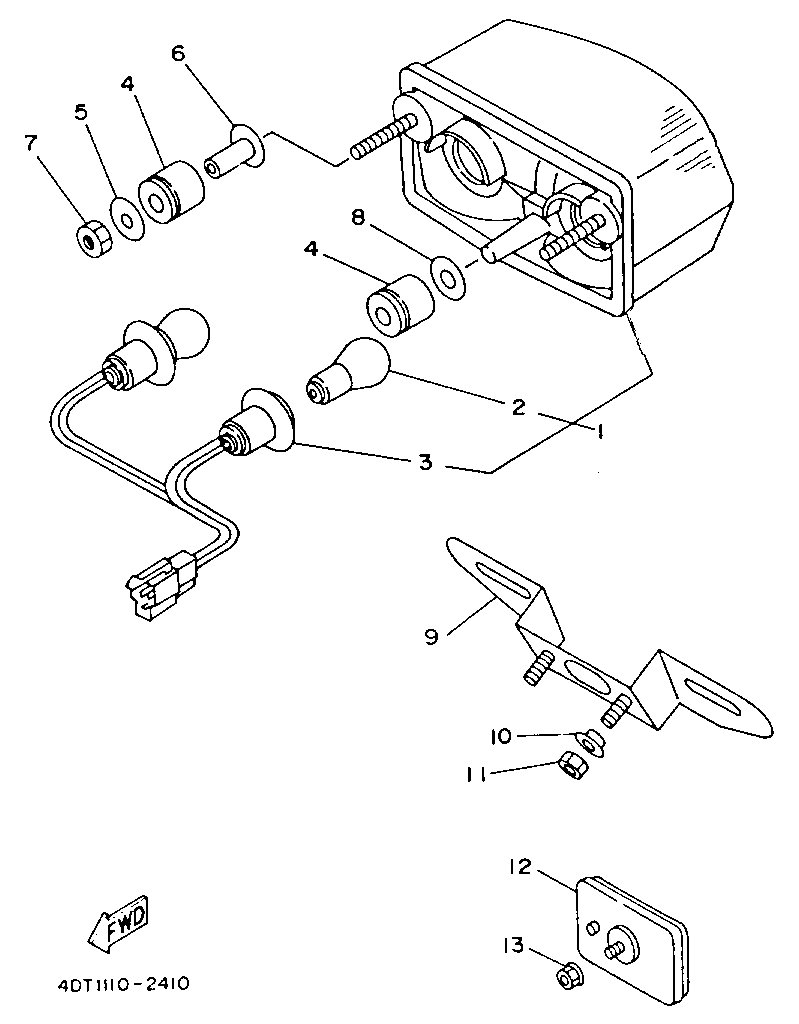 6
4
5
7
8
4
2
1
3
9
10
11
12
13
FWD
4DT1110-2410