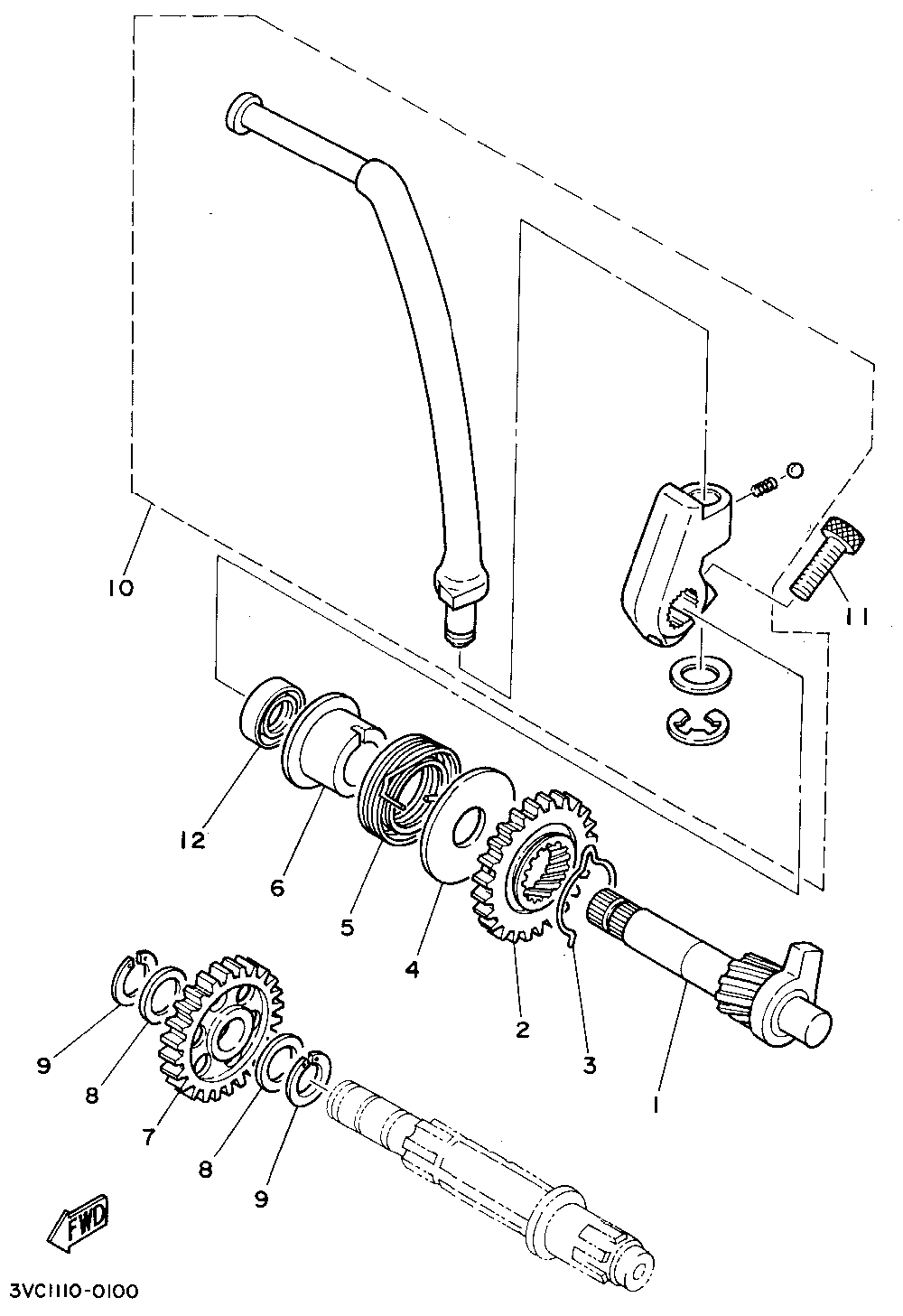 10
11
12
6
5
4
2
3
1
9
8
7
8
9
FWD
3VC1110-0100