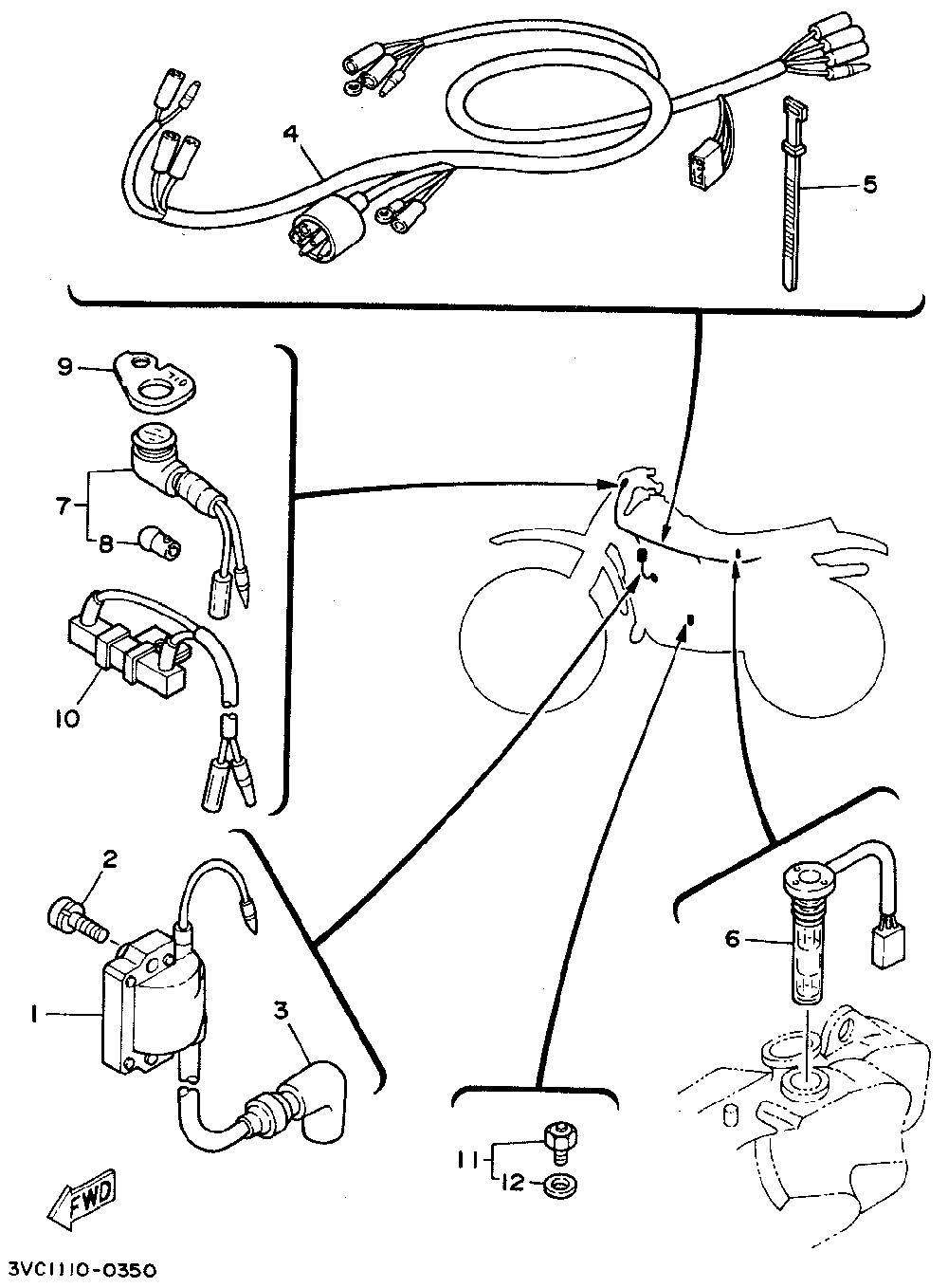 4
5
9
7
8
10
2
1
3
6
11
12
FWD
3VC1110-0350