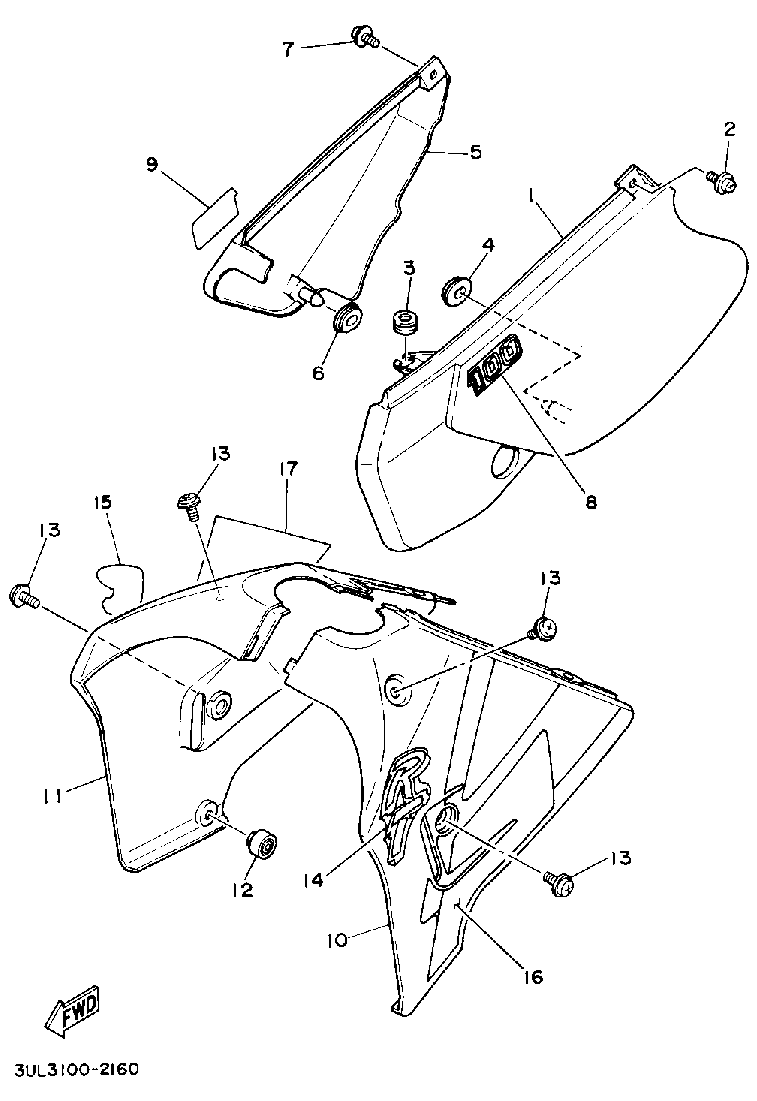 7
5
9
2
1
4
3
6
100
8
13
17
15
13
13
11
12
14
13
10
16
FWD
3UL3100-2160