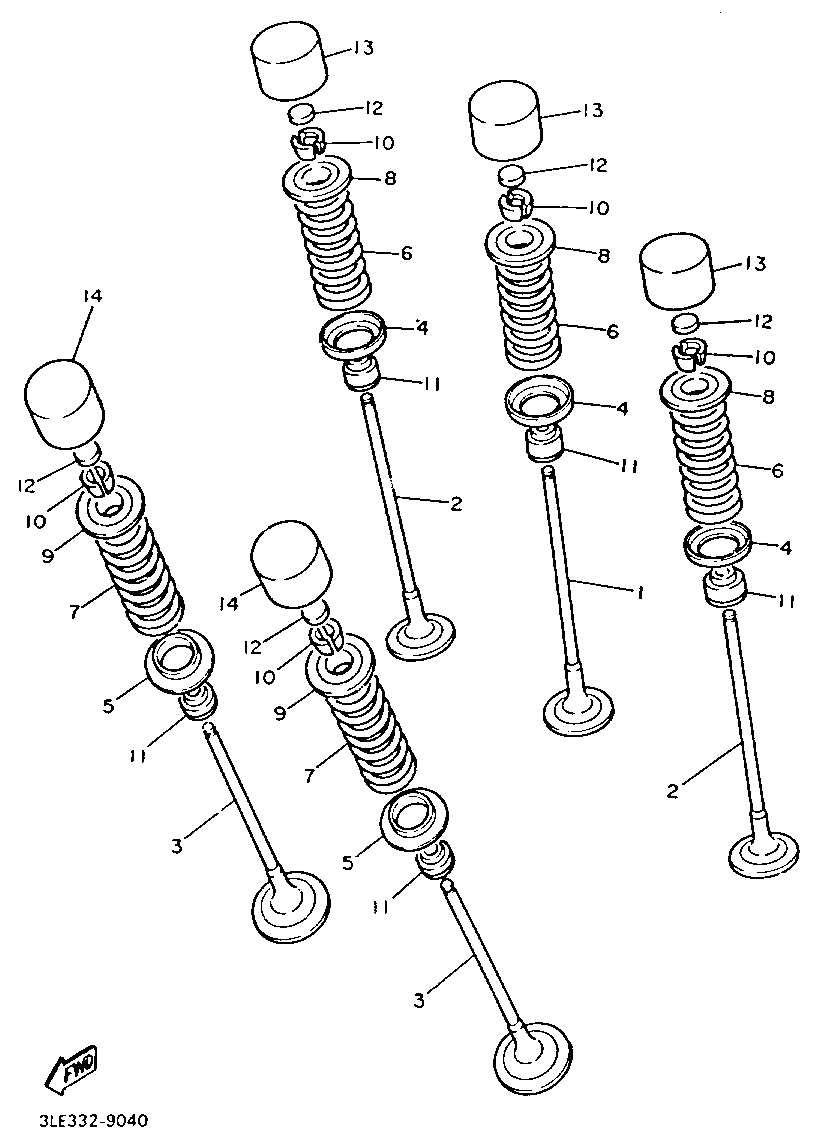 13
12
10
8
6
4
11
2
13
12
10
8
6
4
11
1
13
12
10
8
6
4
11
2
14
12
10
9
7
5
11
3
14
12
10
9
7
5
11
3
FWD
3LE332-9040