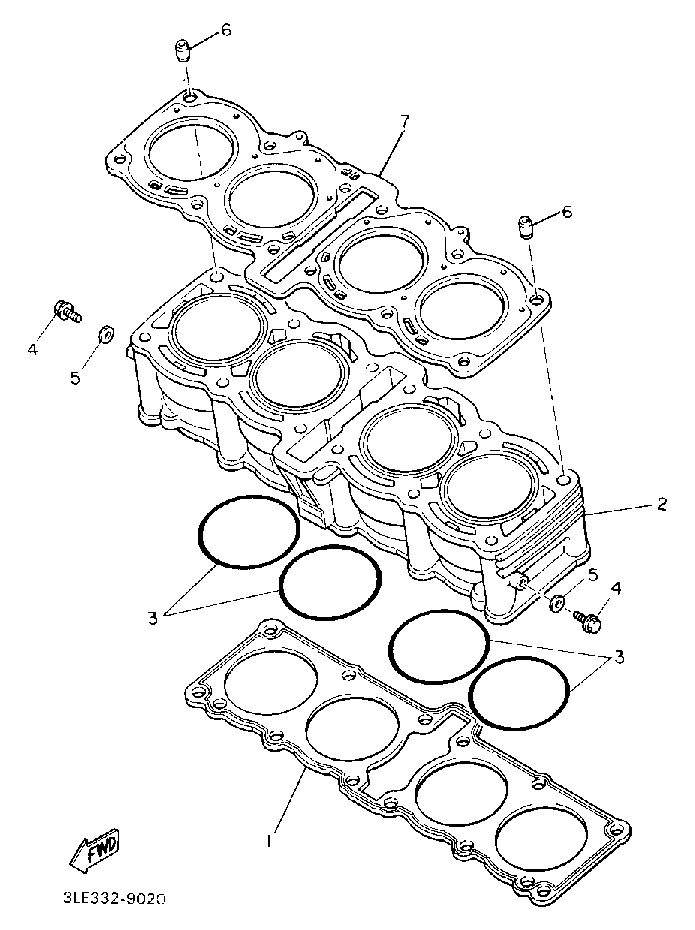 6
7
6
4
5
2
5
4
3
3
1
FWD
3LE332-9020