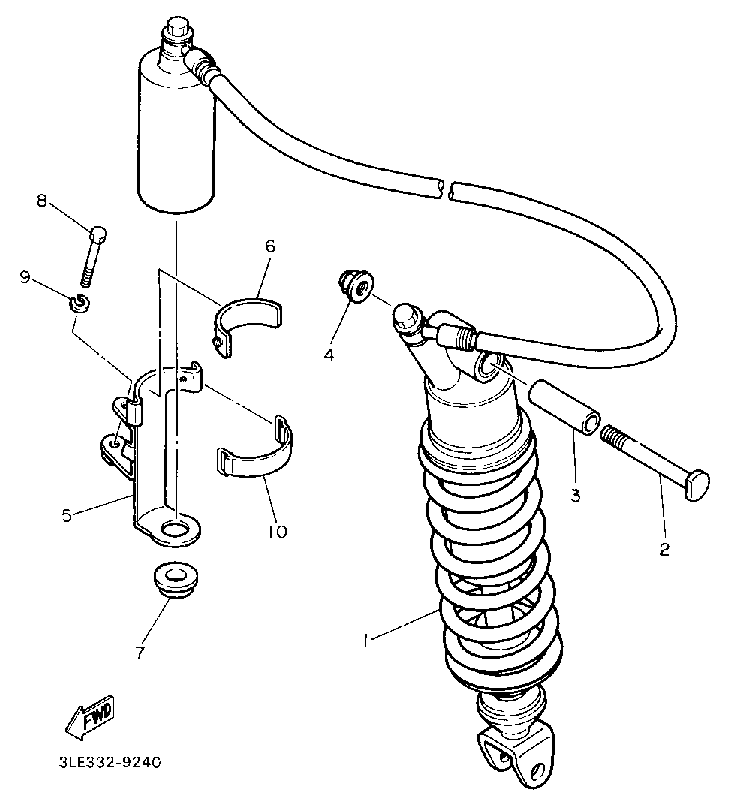 8
9
6
4
5
10
3
2
7
1
FWD
3LE332-9240