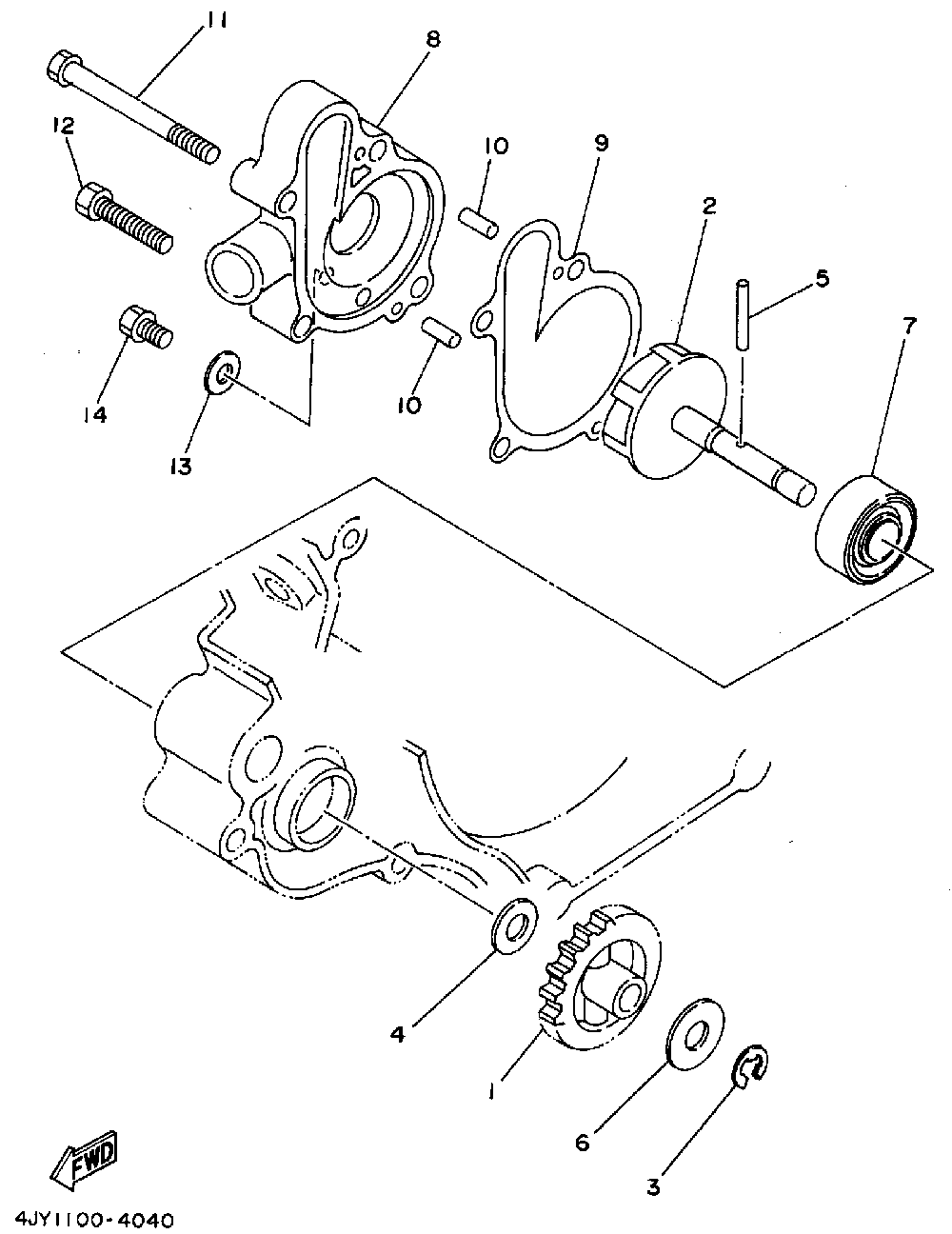 11
8
12
10
9
2
5
7
14
13
10
4
1
6
3
FWD
4JY1100-4040