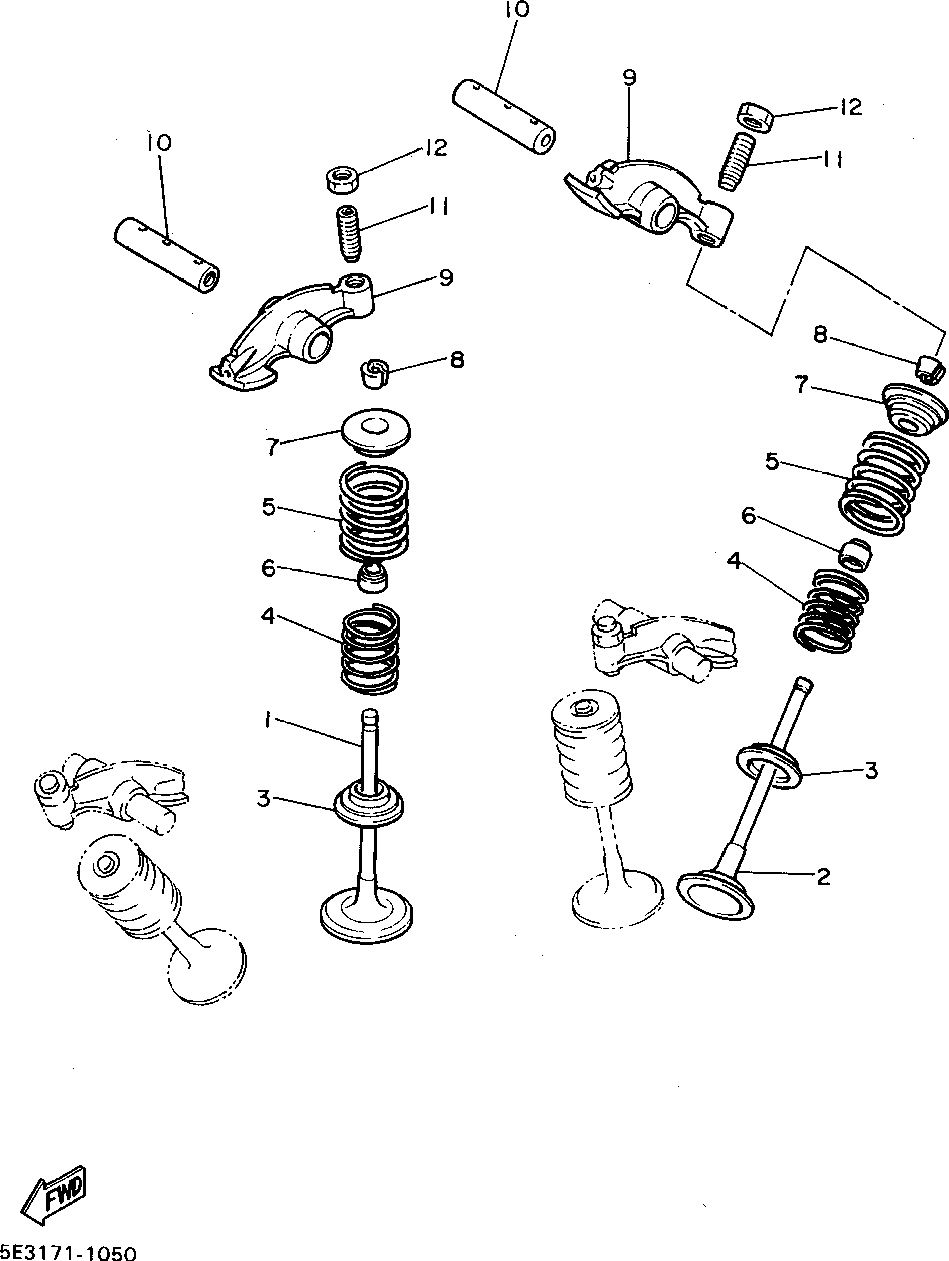 10
9
12
11
10
12
11
9
8
8
7
7
5
5
6
6
4
4
1
3
3
2
FWD
5E3171-1050