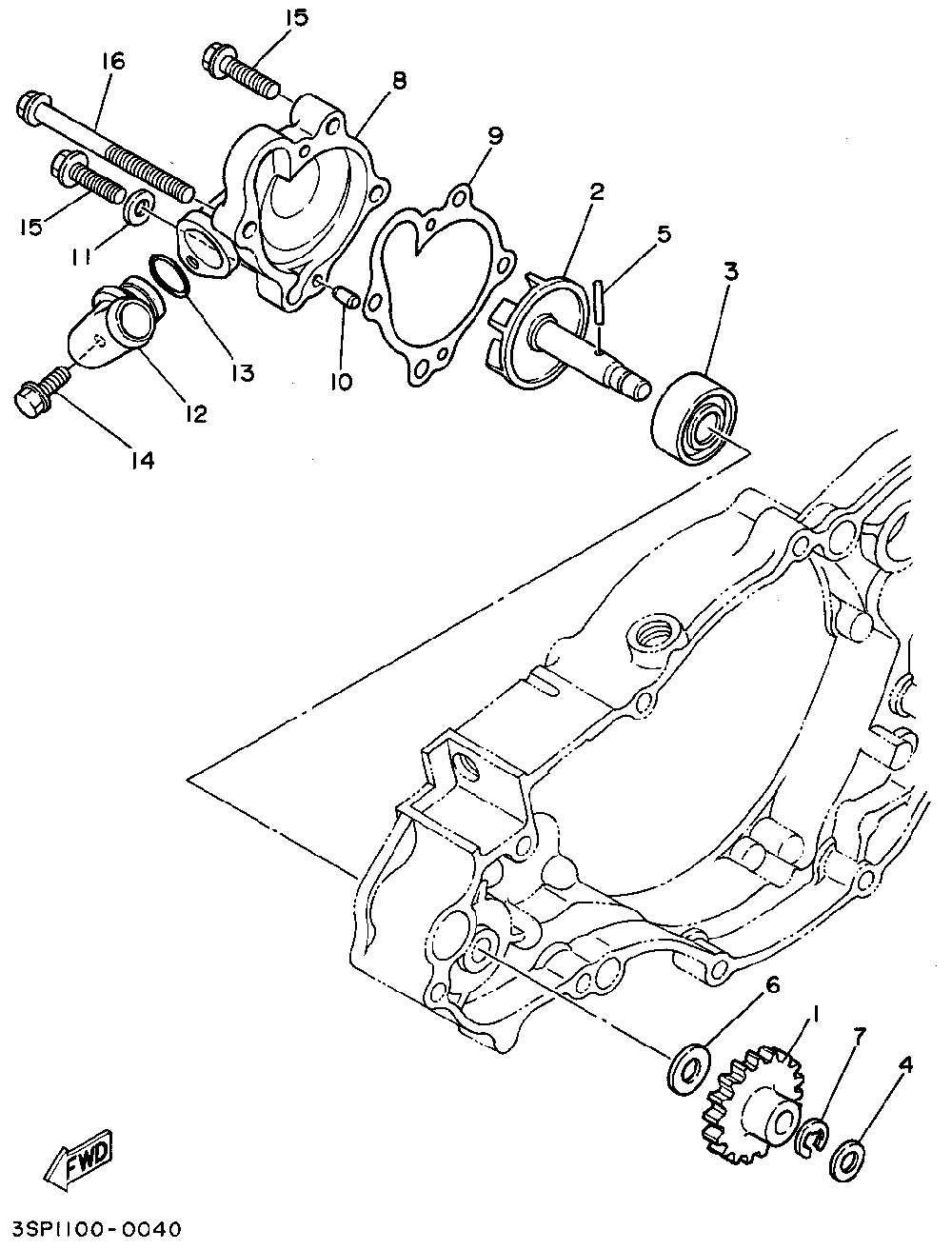 15
16
8
9
2
5
3
15
11
13
10
12
14
6
1
7
4
FWD
3SP1100-0040