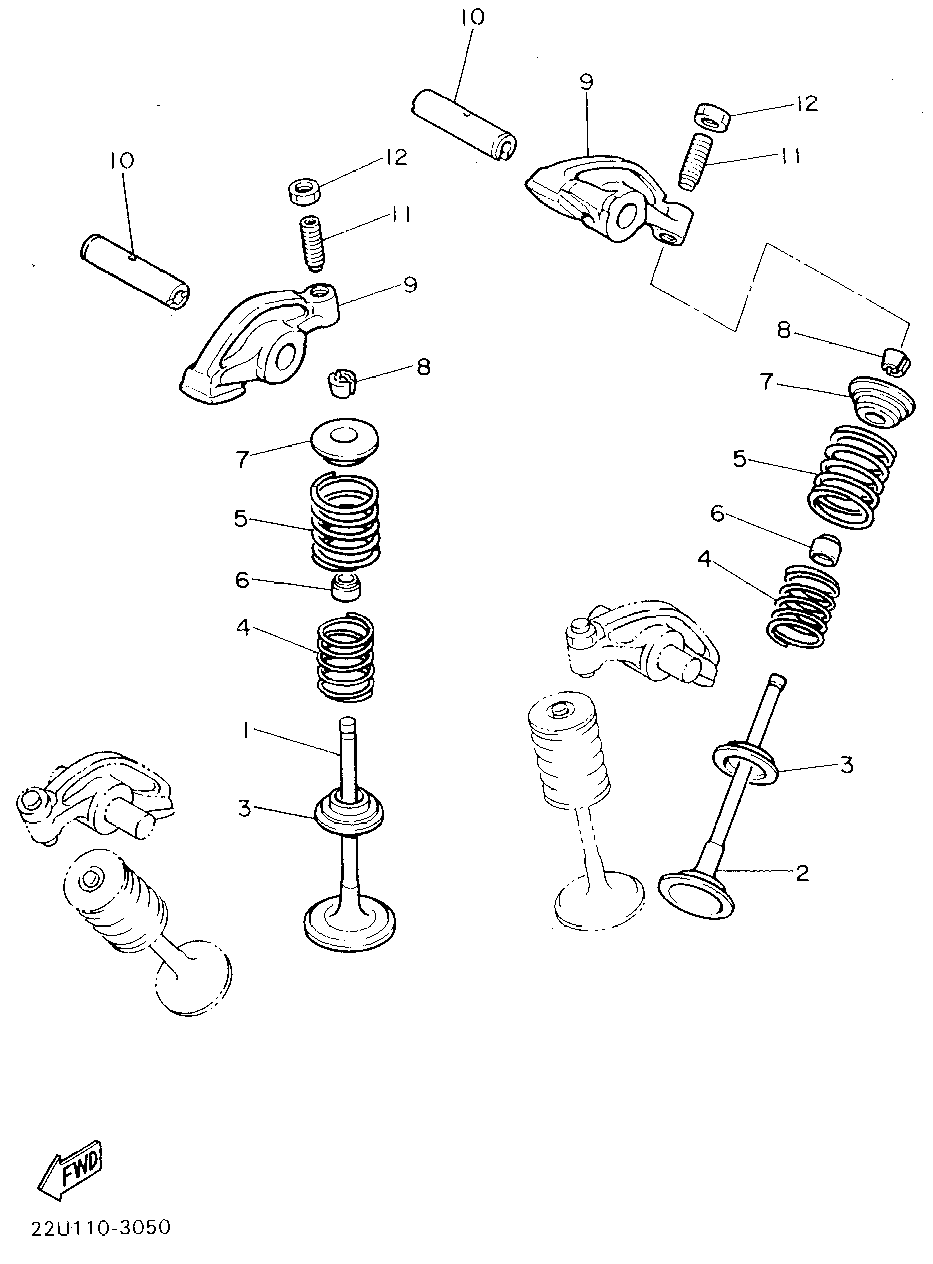 10
9
12
11
10
12
11
9
8
8
7
7
5
5
6
6
4
4
1
3
3
2
FWD
22U110-3050