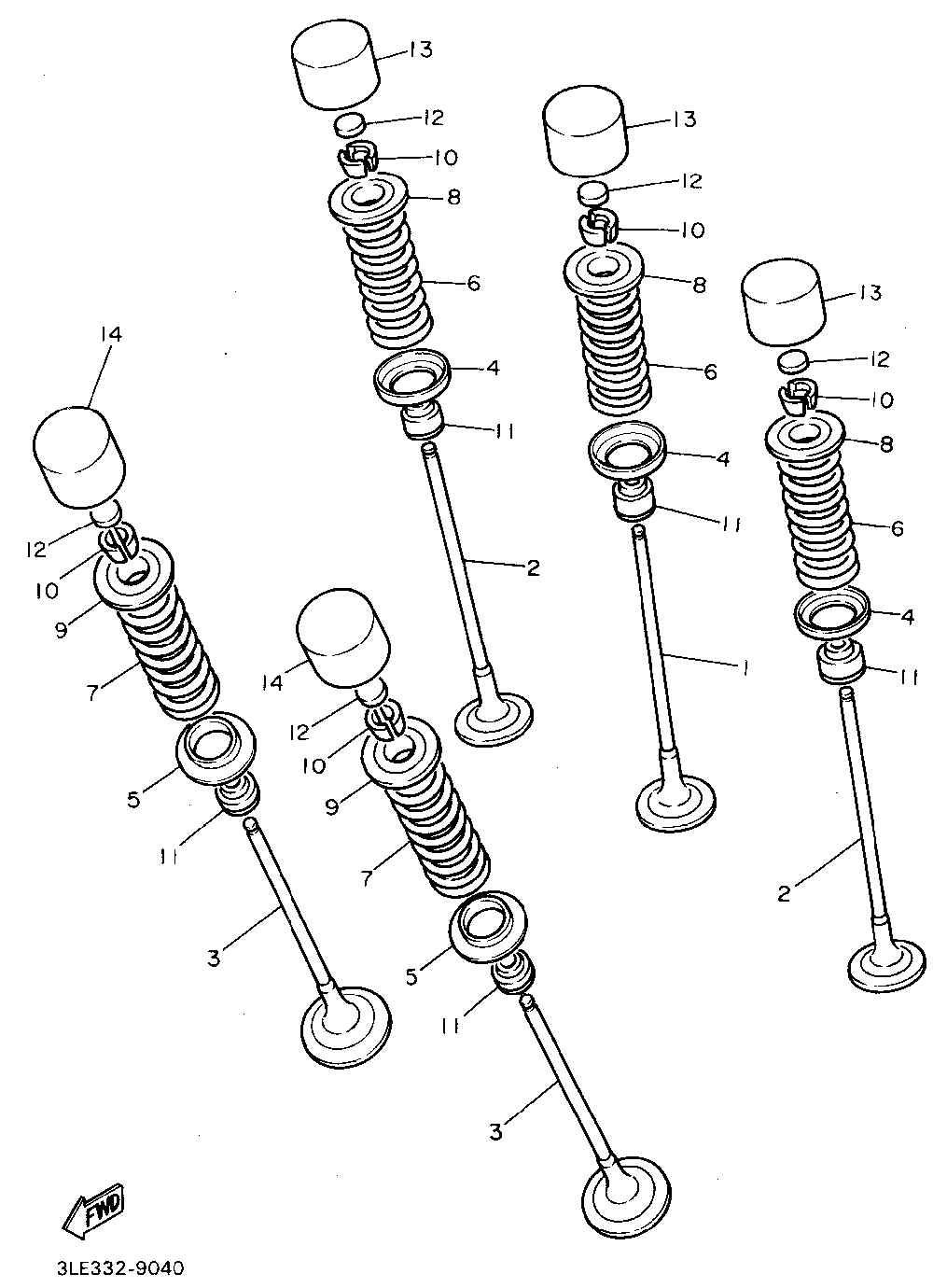 13
12
10
8
6
4
11
2

13
12
10
8
6
4
11
1

13
12
10
8
6
4
11
2

14
12
10
9
7
5
11
3

14
12
10
9
7
5
11
3

FWD

3LE332-9040