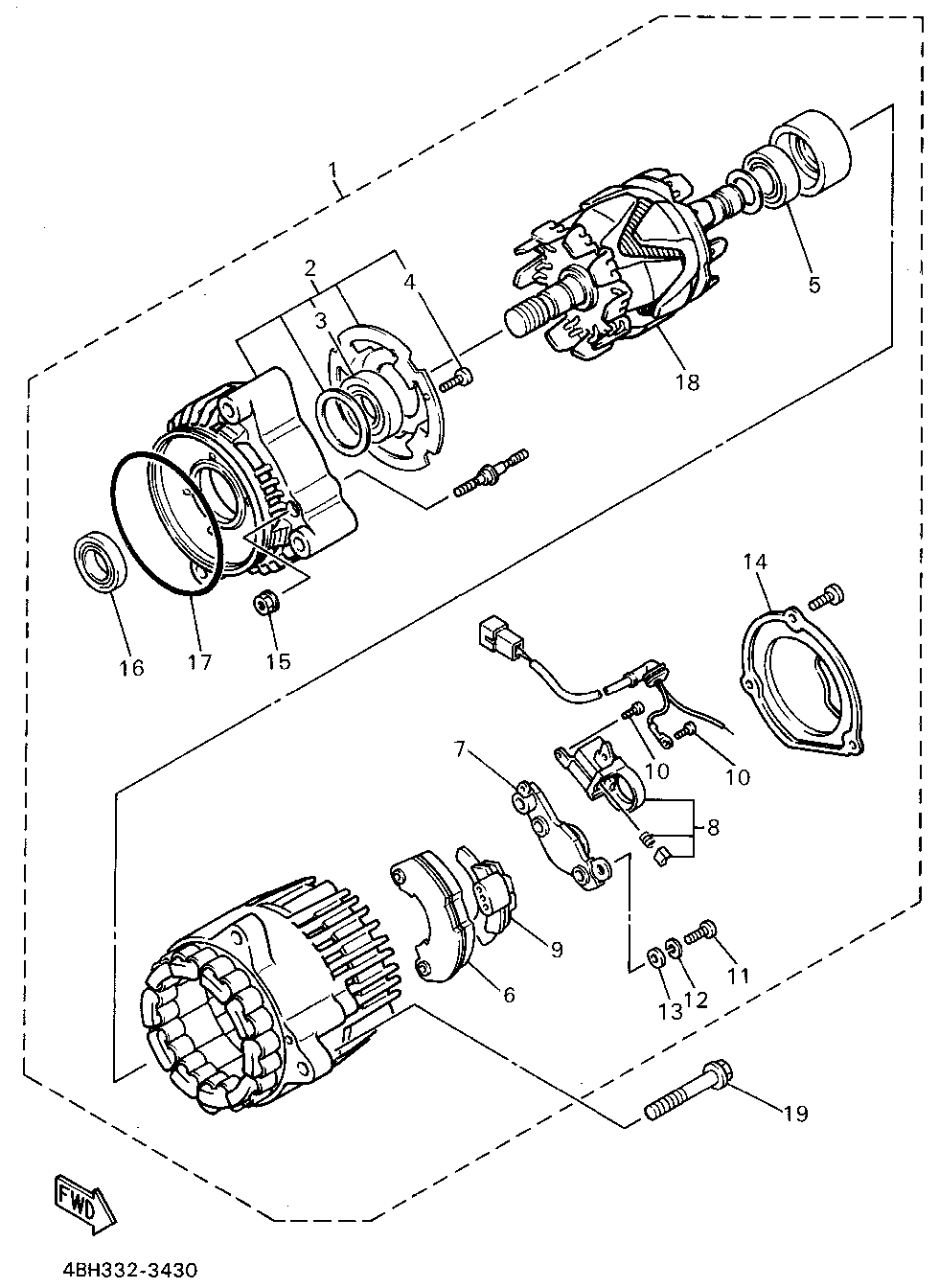 1
2
3
4
5
18
14
16
17
15
7
10
10
8
9
6
11
12
13
19
FWD
4BH332-3430