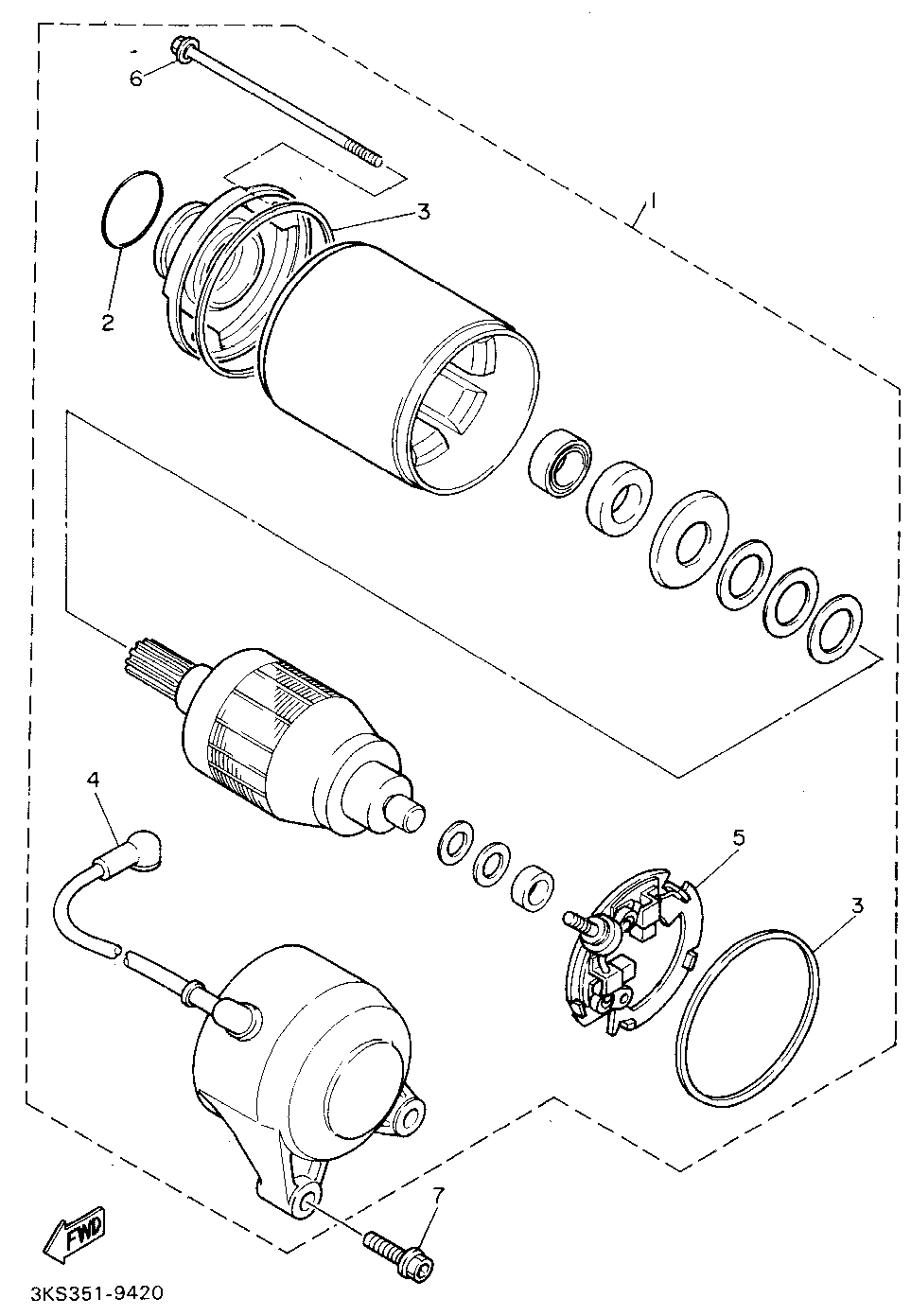 6
3
1
2
4
5
3
7
FWD
3KS351-9420