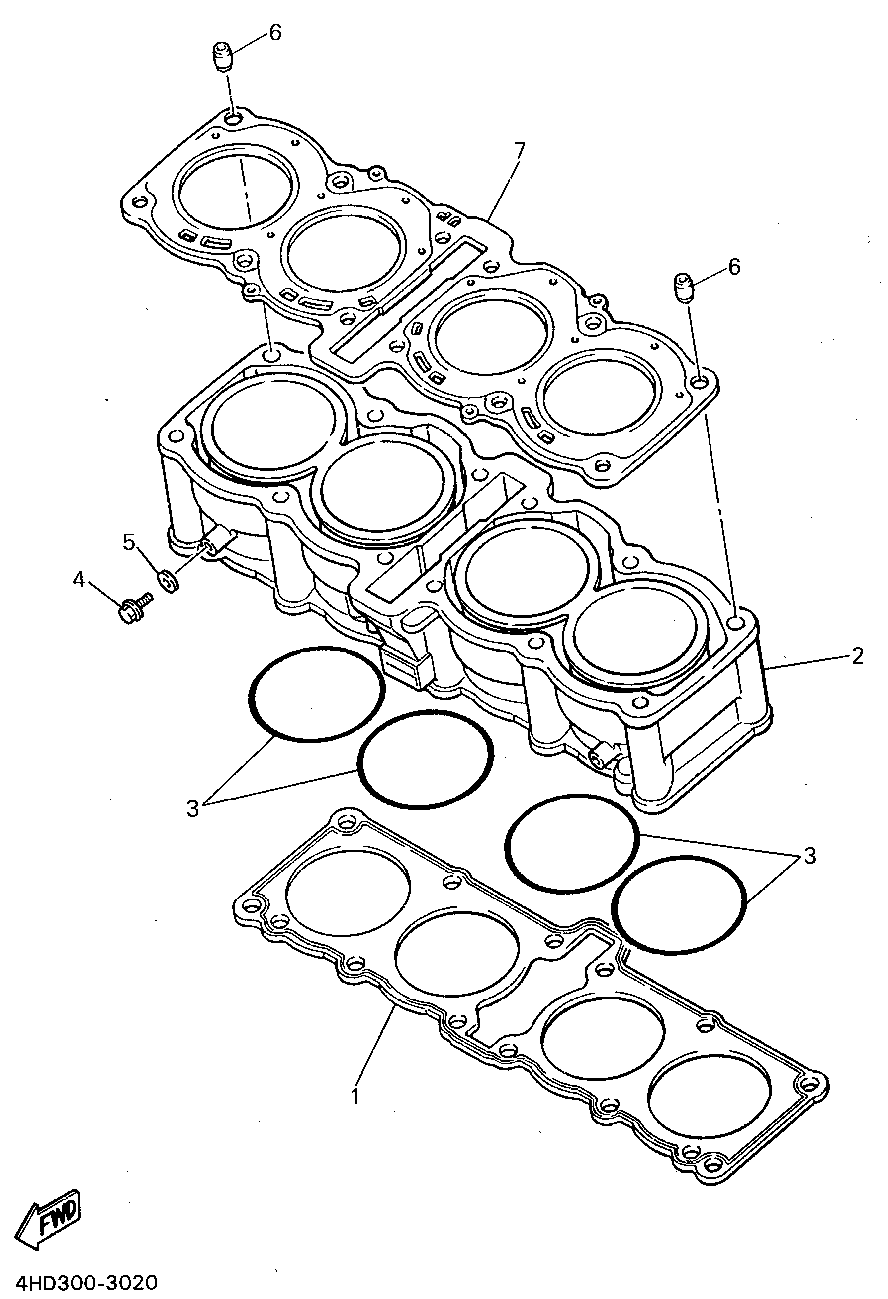 6

7

6

5

4

2

3

3

1

FWD

4HD300-3020