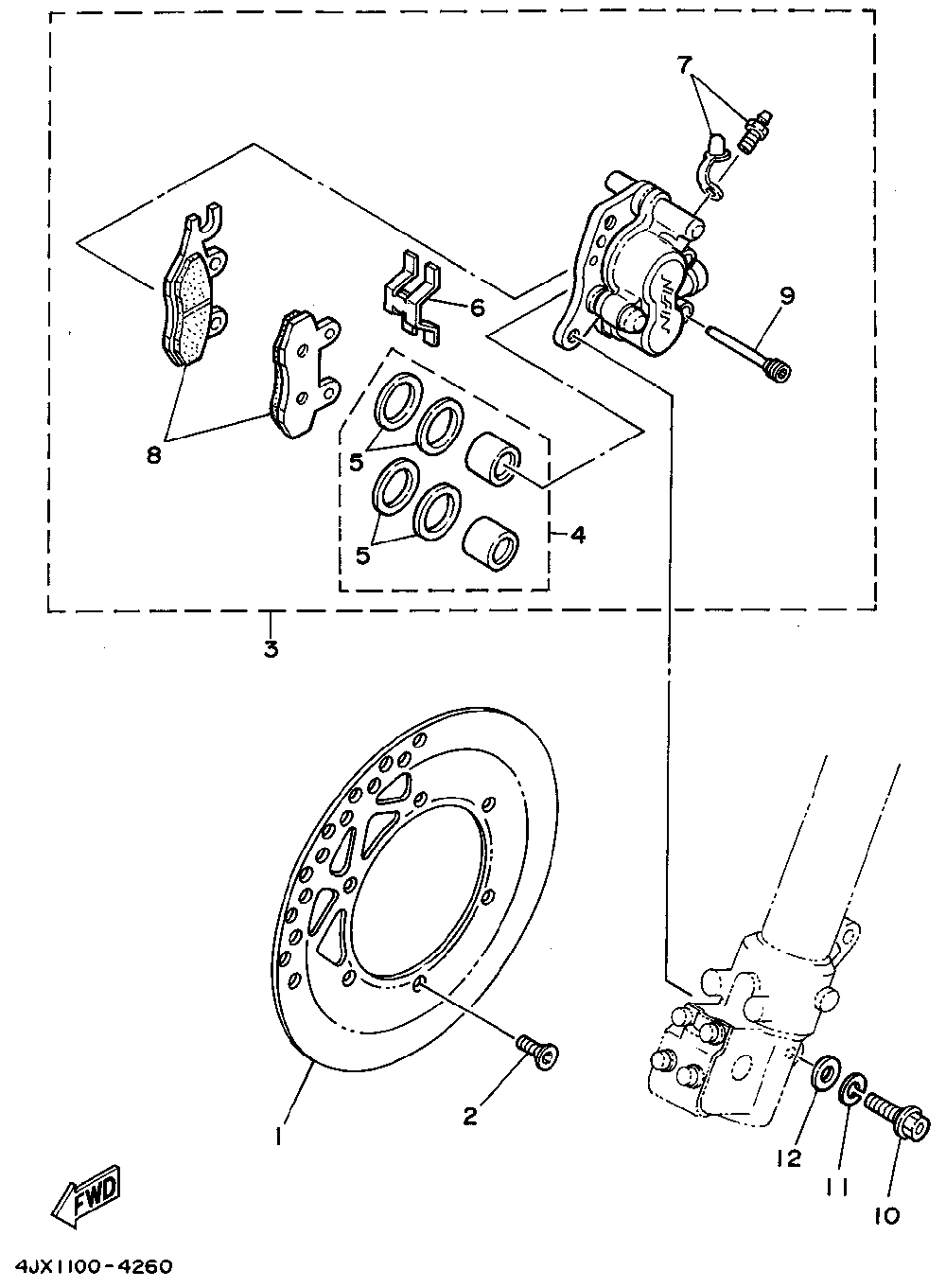 7
NISSIN
9
6
8
5
5
4
3
1
2
12
11
10
FWD
4JX1100-4260