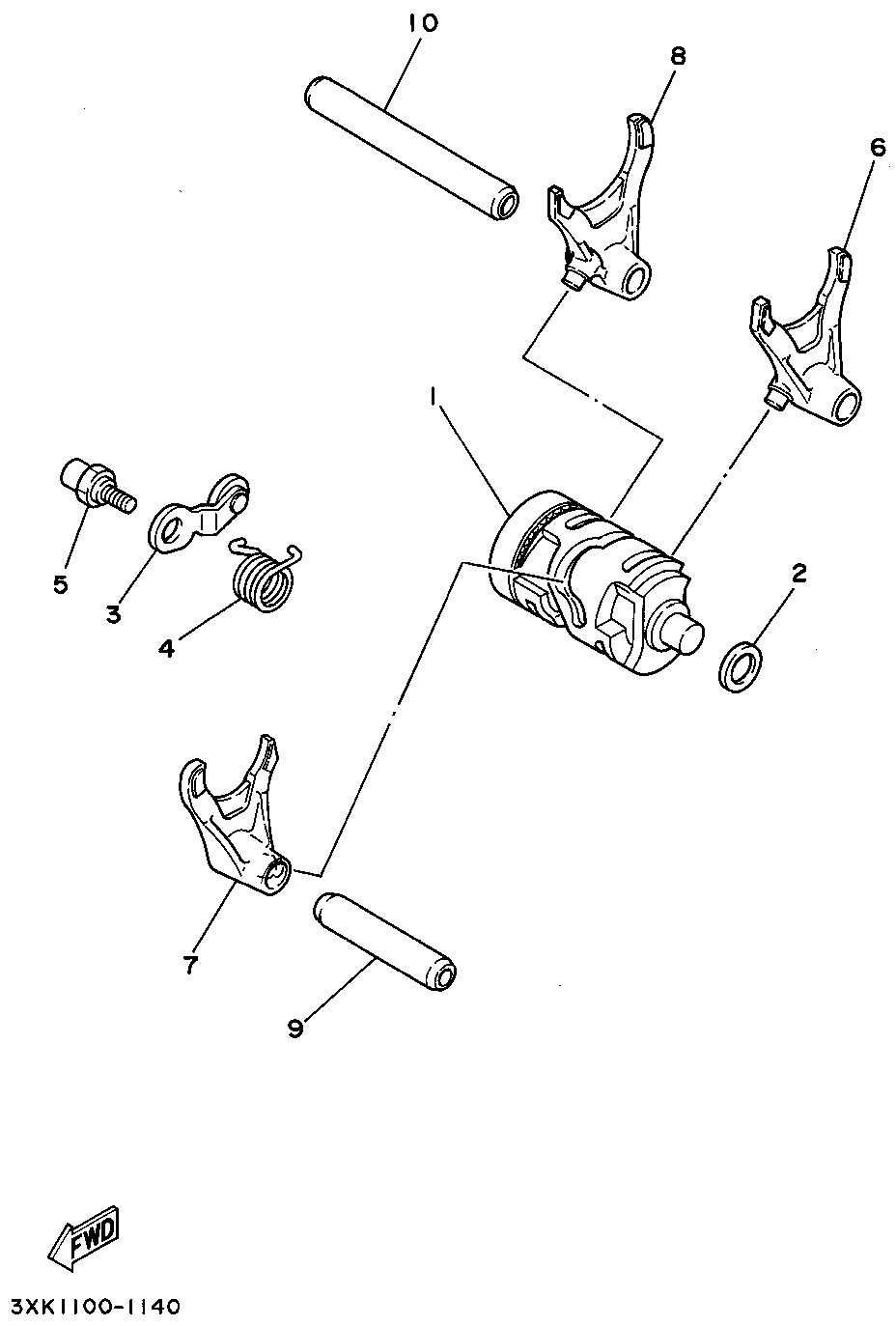 10
8
6
1
5
3
4
2
7
9
FWD
3XK1100-1140