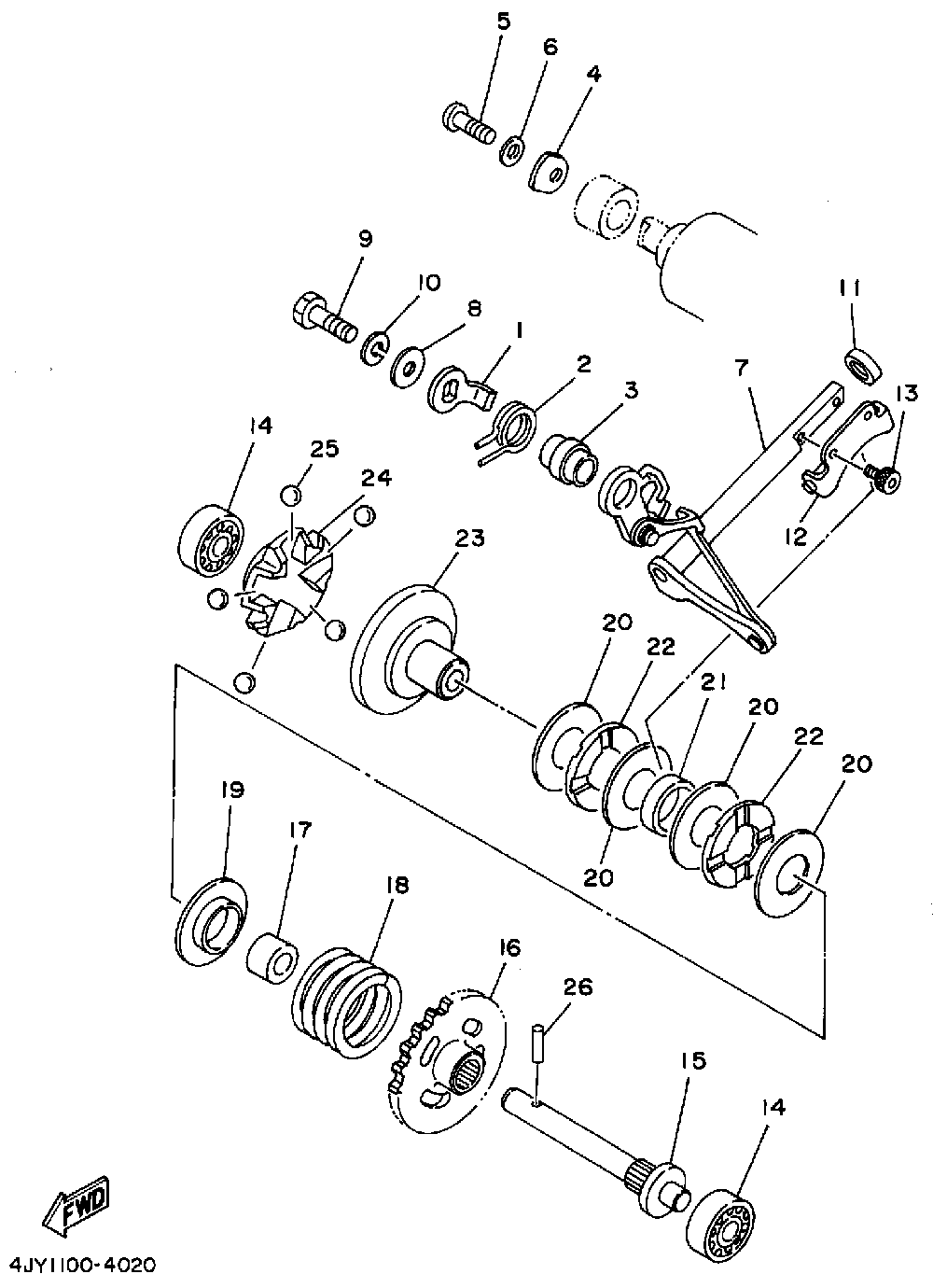 5
6
4
9
10
8
1
2
3
7
11
13
12
14
25
24
23
20
22
21
20
22
20
20
19
17
18
16
26
15
14
FWD
4JY1100-4020