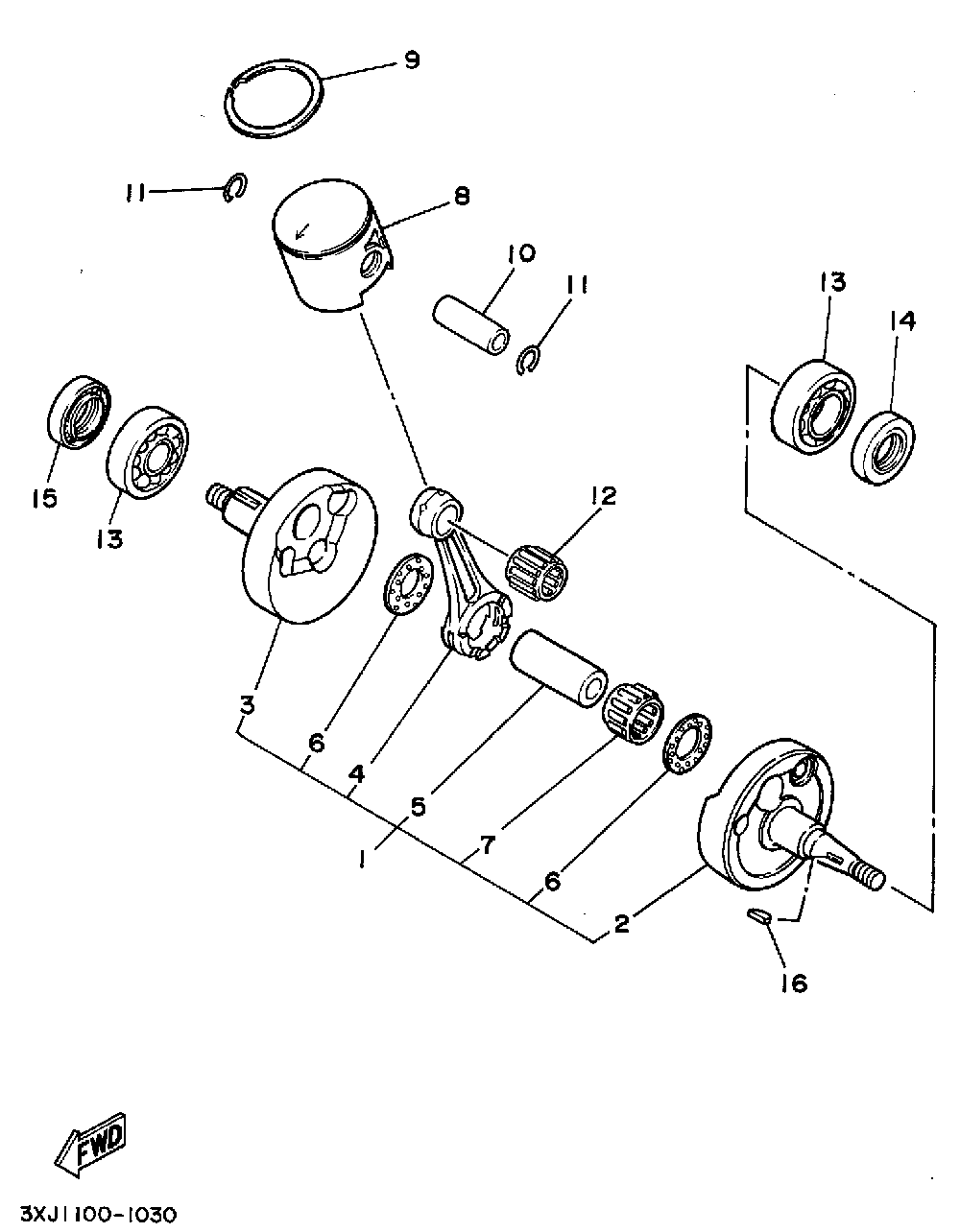 9
11
8
10
11
13
14
15
13
12
3
6
4
5
1
7
6
2
16
FWD
3XJ1100-1030