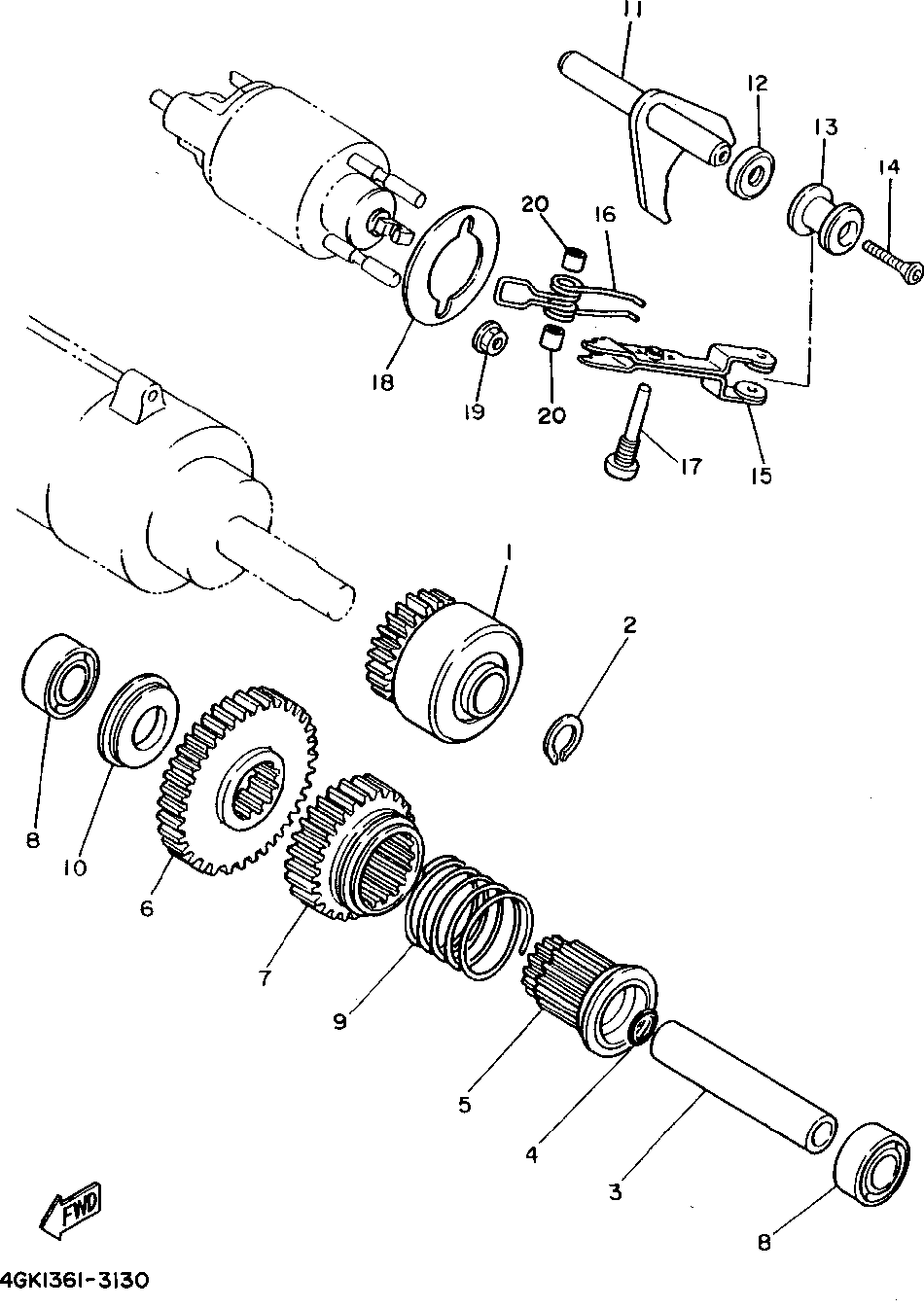 11
12
13
14
20
16
18
19
20
17
15
1
2
8
10
6
7
9
5
4
3
8
FWD
4GK1361-3130