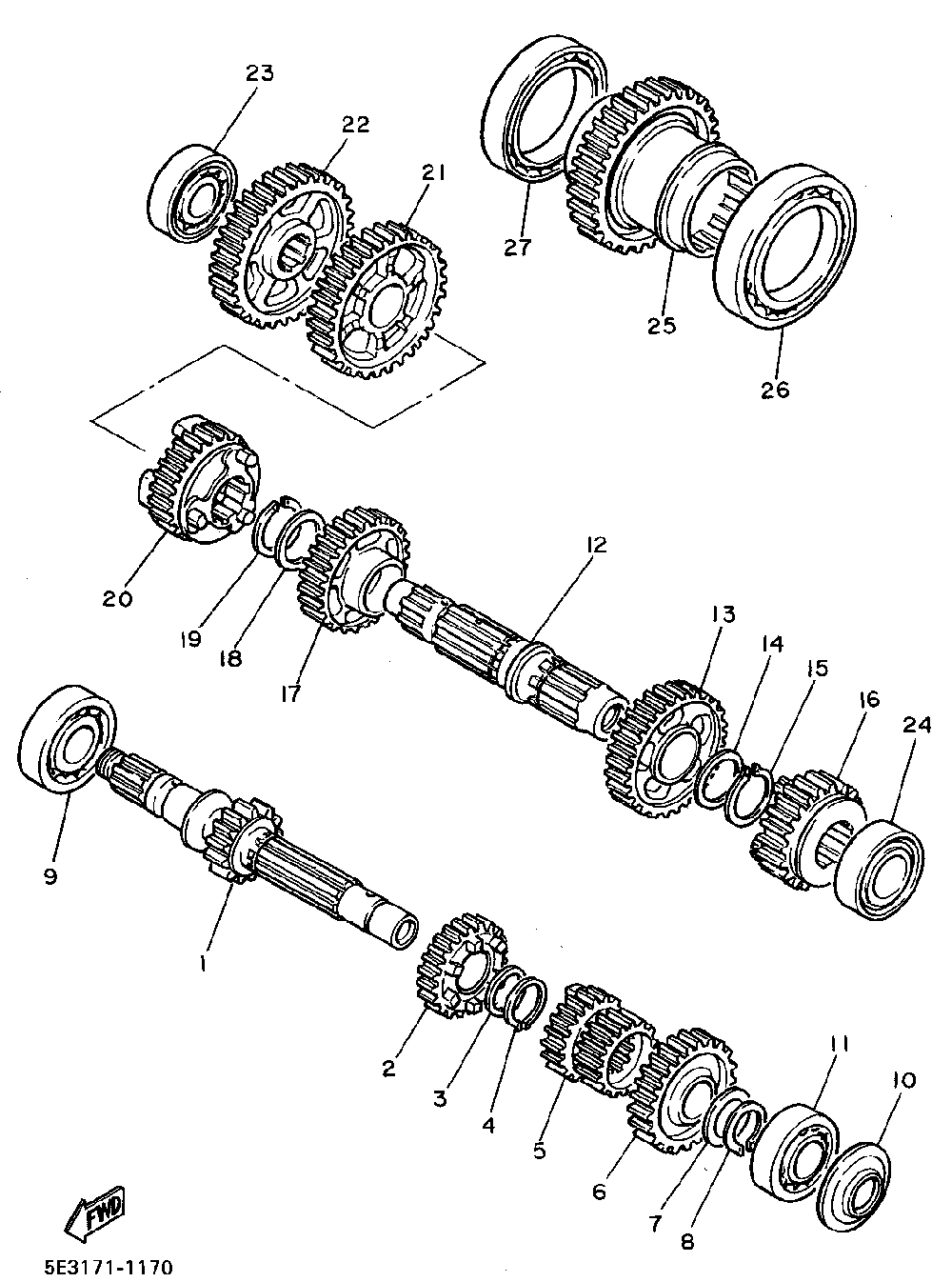 23
22
21
27
25
26
20
19
18
17
12
13
14
15
16
24
9
1
2
3
4
5
6
7
8
11
10
FWD
5E3171-1170