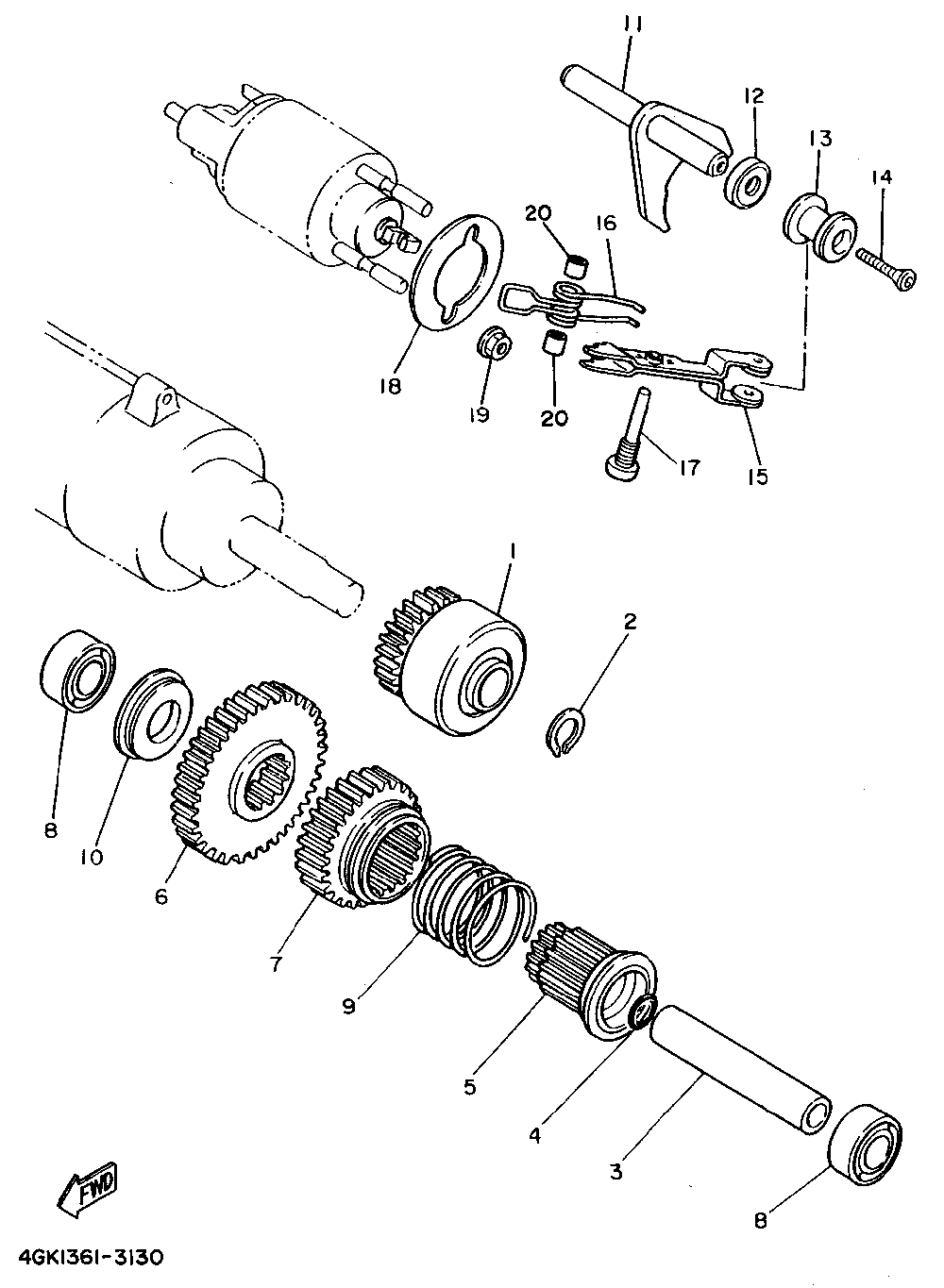 11
12
13
14
20
16
18
19
20
17
15
1
2
8
10
6
7
9
5
4
3
8
FWD
4GK1361-3130