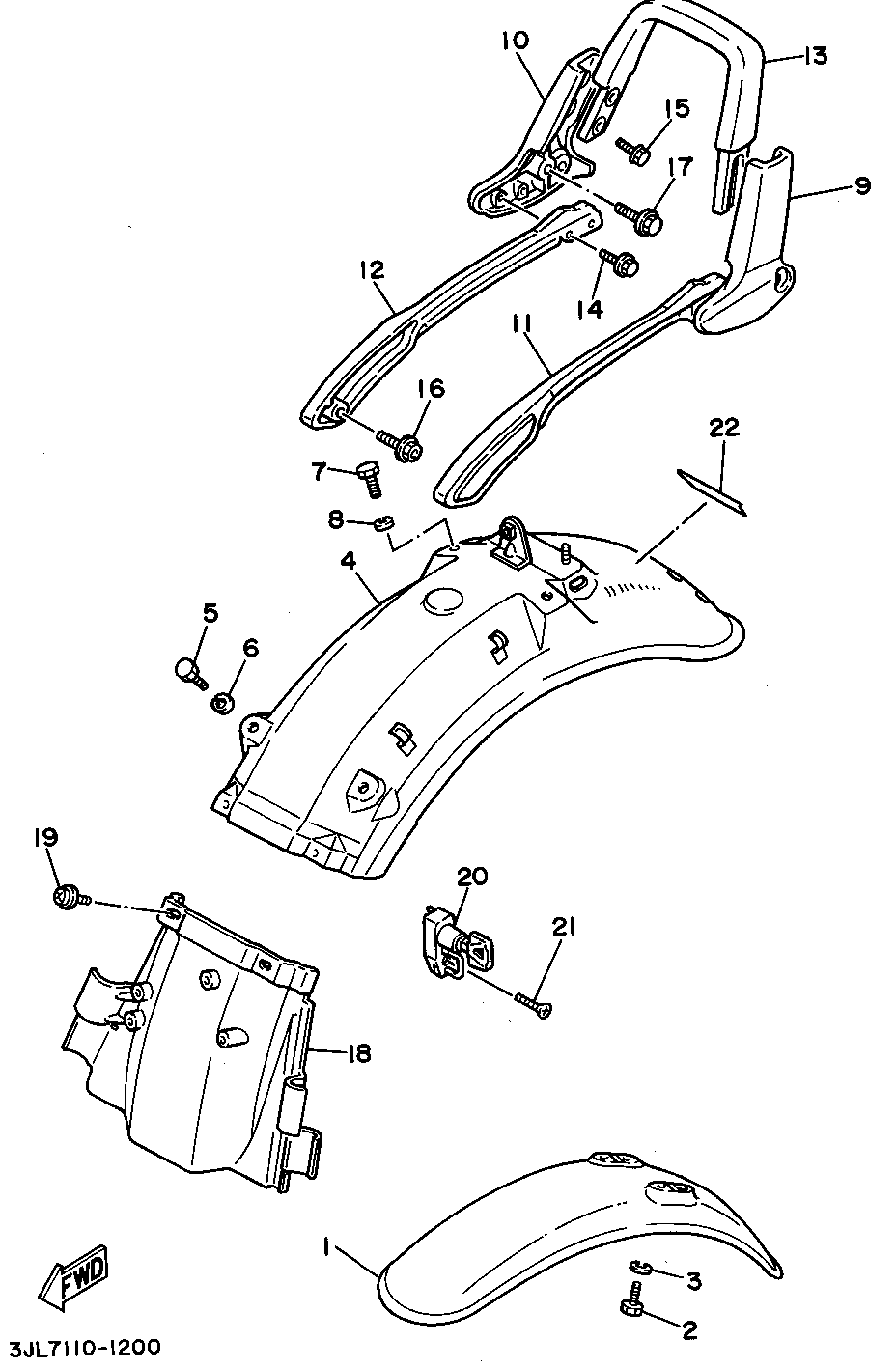 10
13
15
17
9
12
14
11
16
22
7
8
4
5
6
19
20
21
18
1
3
2
FWD
3JL7110-1200