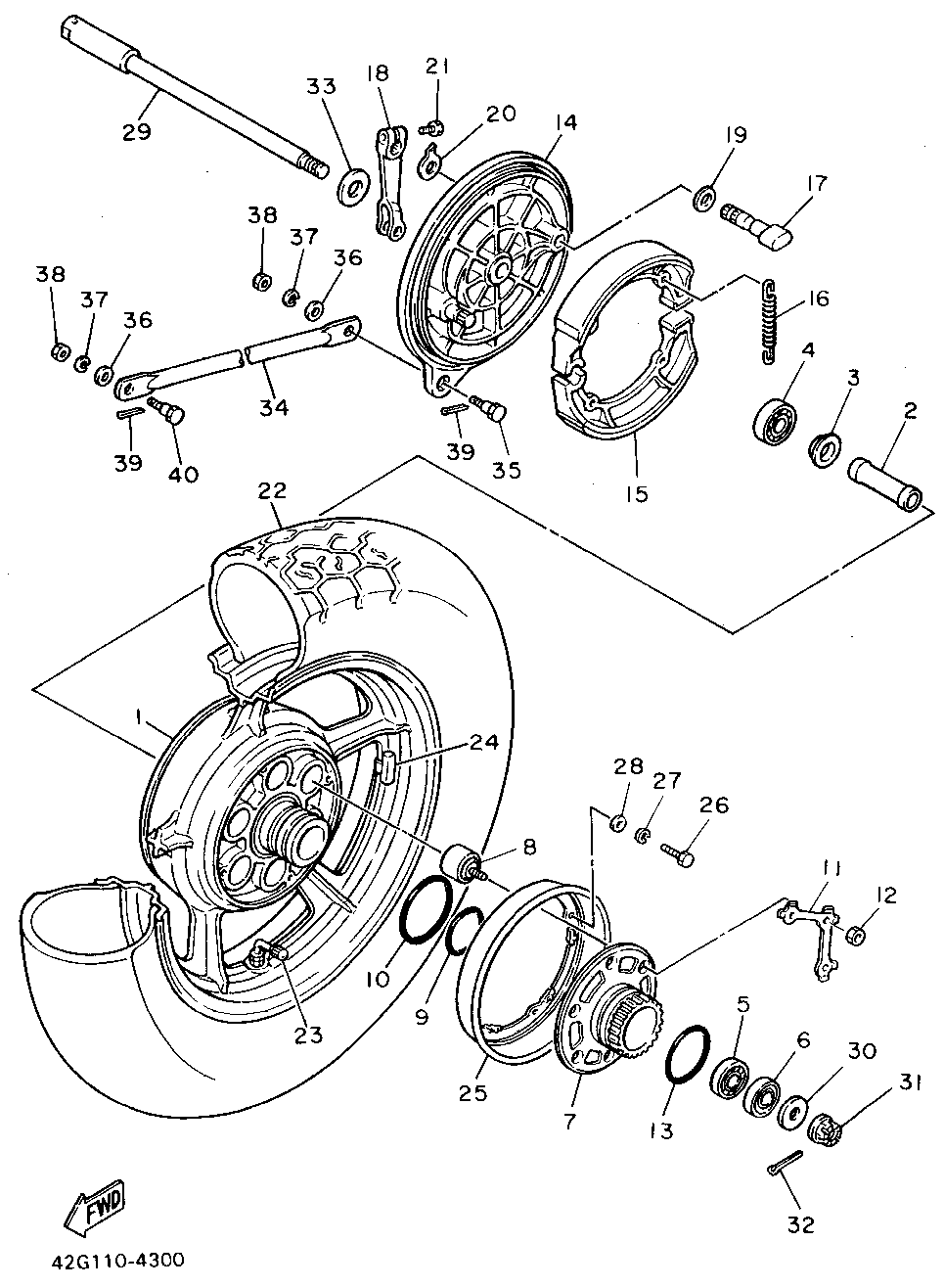 29
33
18
21
20
14
19
17
38
37
36
38
37
36
16
4
3
2
34
39
40
39
35
15
22
1
24
28
27
26
8
11
12
10
9
23
25
7
13
5
6
30
31
32
FWD
42G110-4300