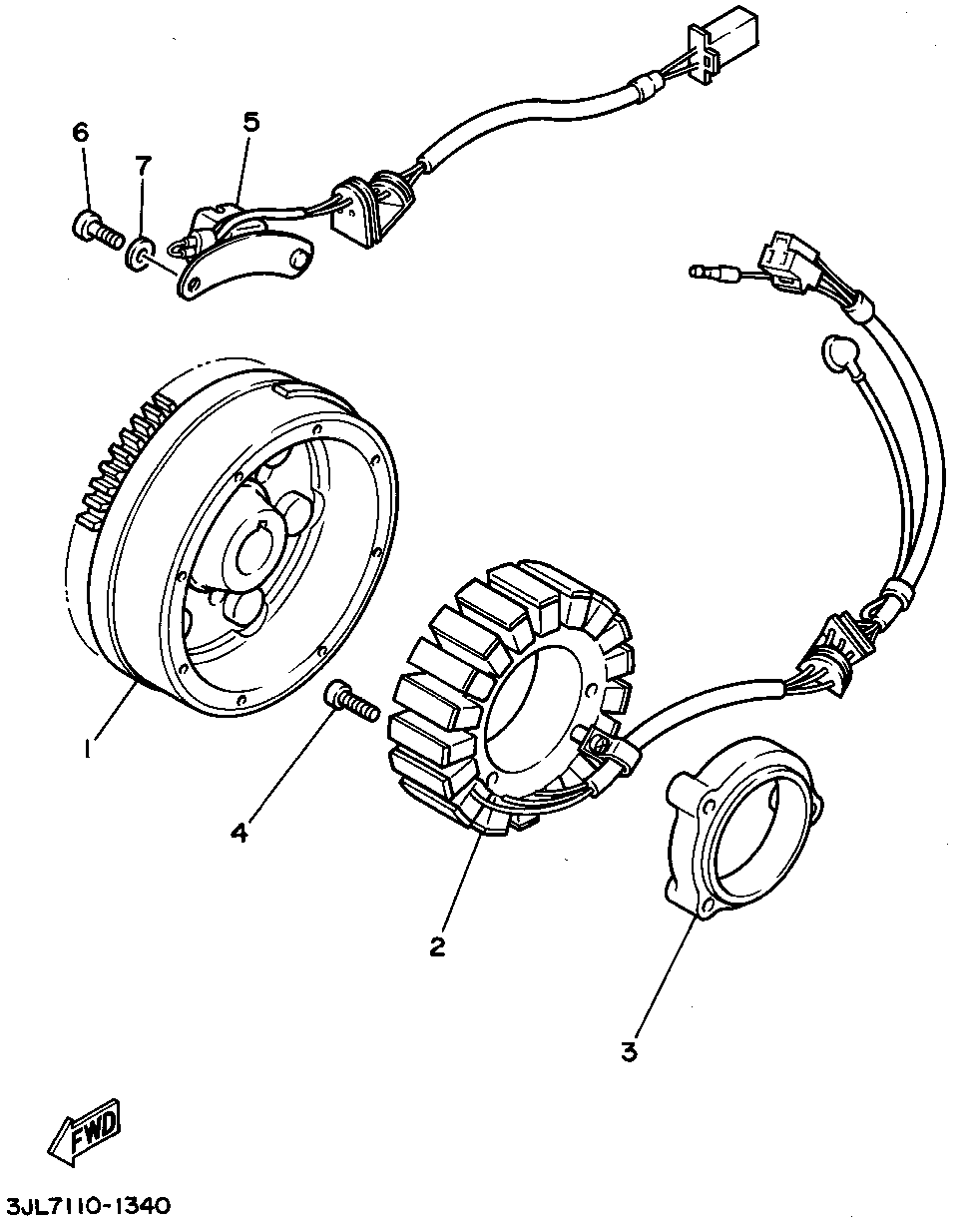 6
7
5
1
4
2
3
FWD
3JL7110-1340