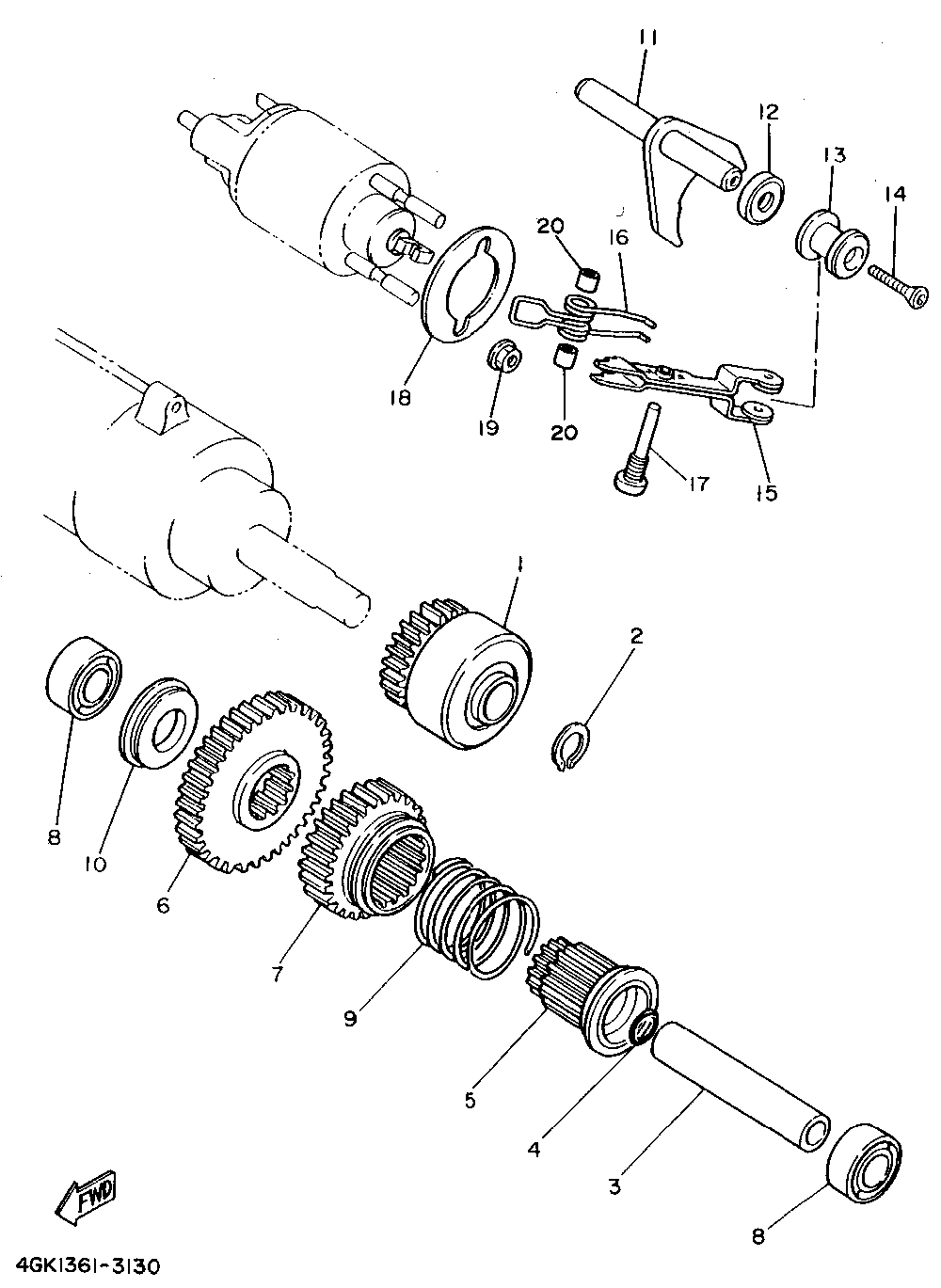 11
12
13
14
20
16
18
19
20
17
15
1
2
8
10
6
7
9
5
4
3
8
FWD
4GK1361-3130