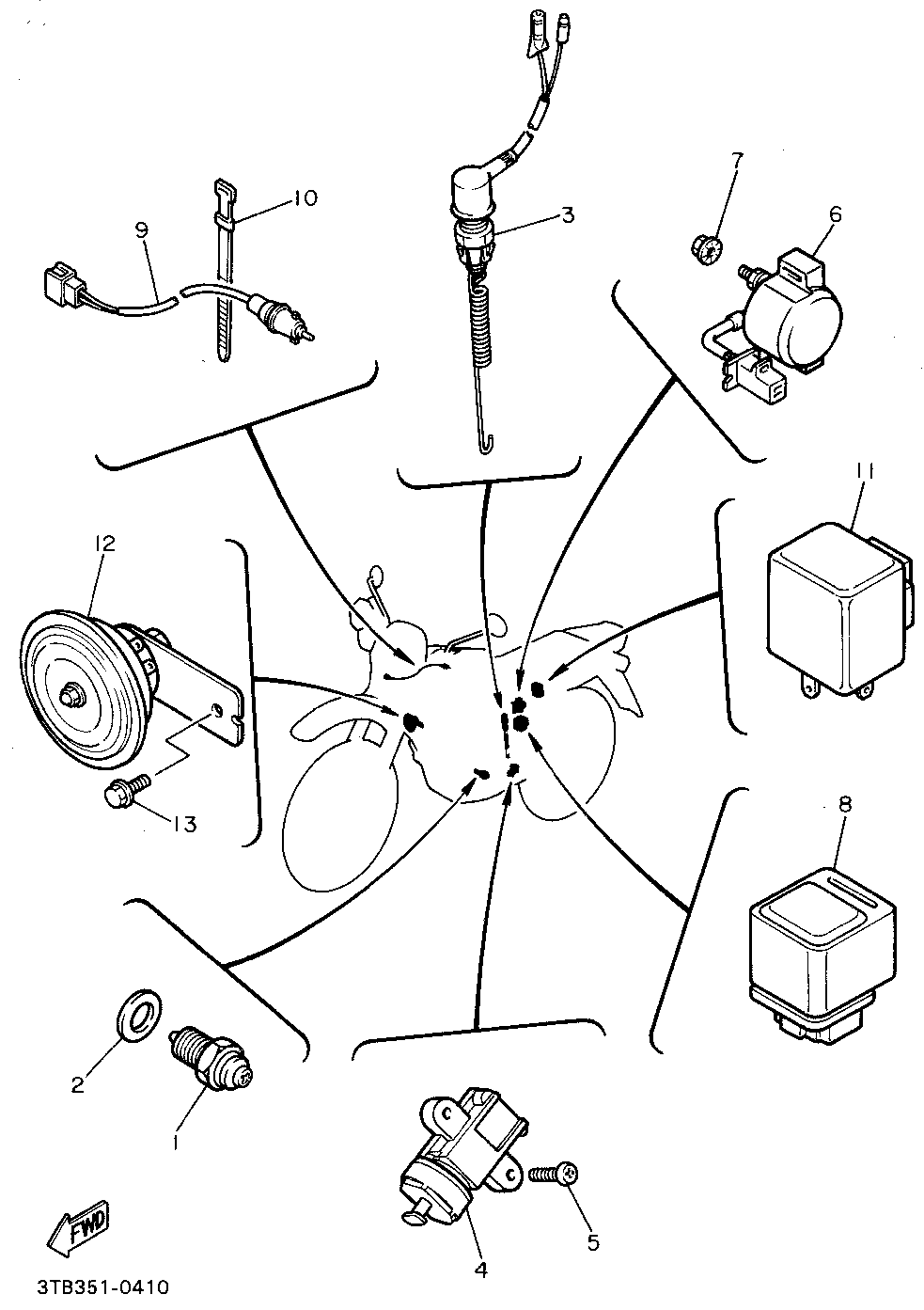 10
9
3
7
6
11
12
13
8
2
1
4
5
FWD
3TB351-0410