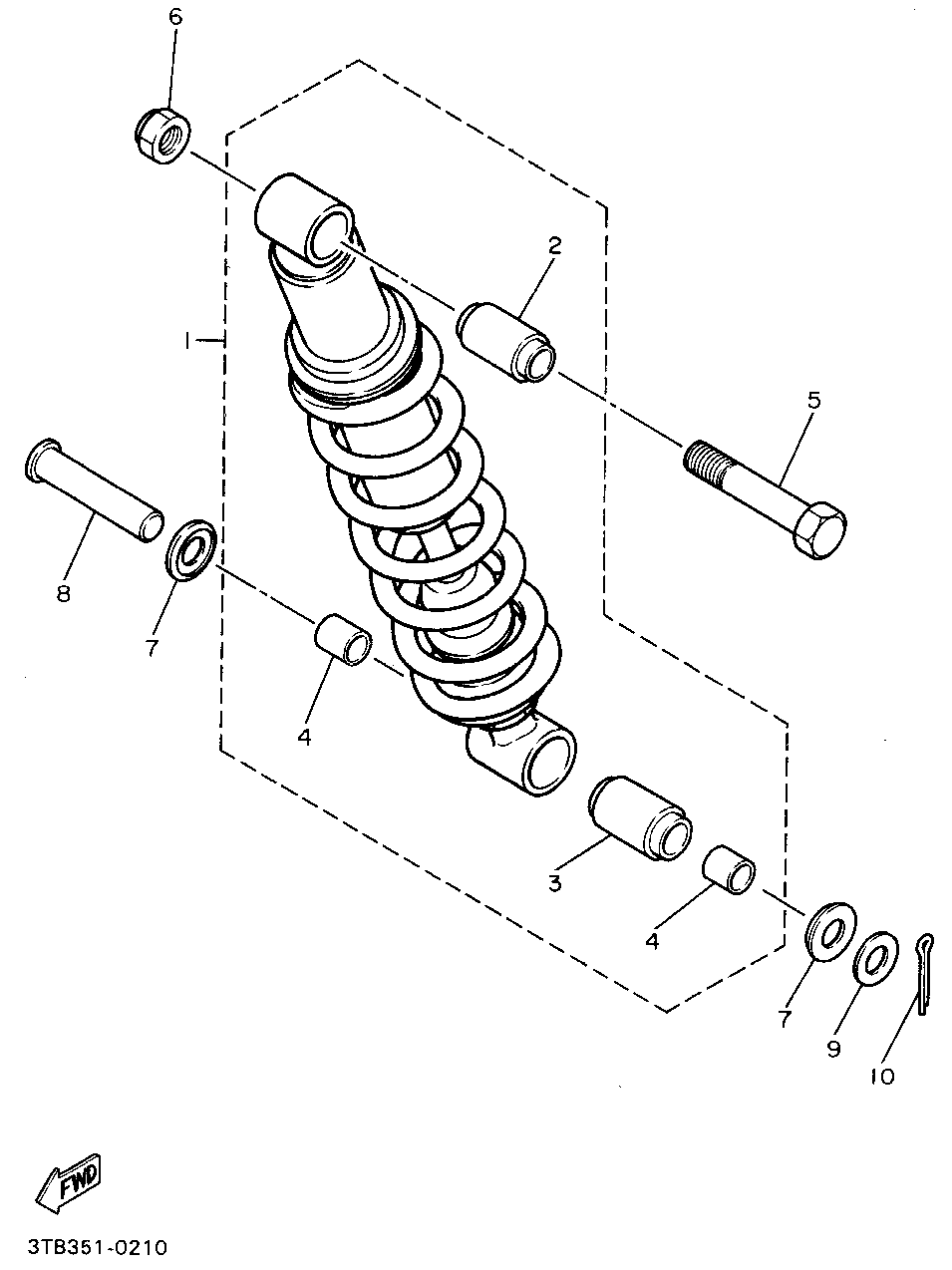 6
2
1
5
8
7
4
3
4
7
9
10
FWD
3TB351-0210