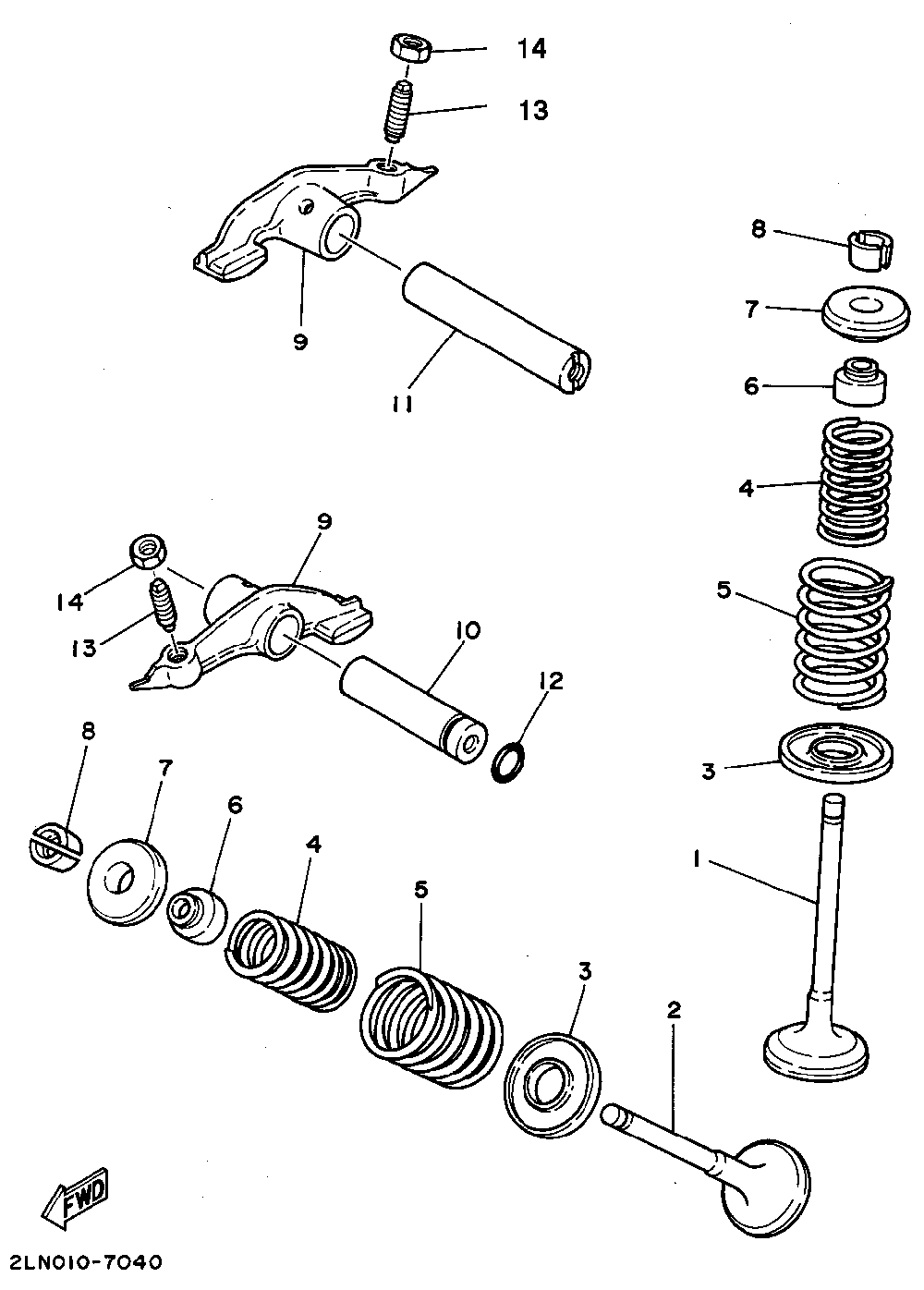 14
13
9
11
8
7
6
4
5
3
1
9
14
13
10
12
8
7
6
4
5
3
2
FWD
2LN010-7040