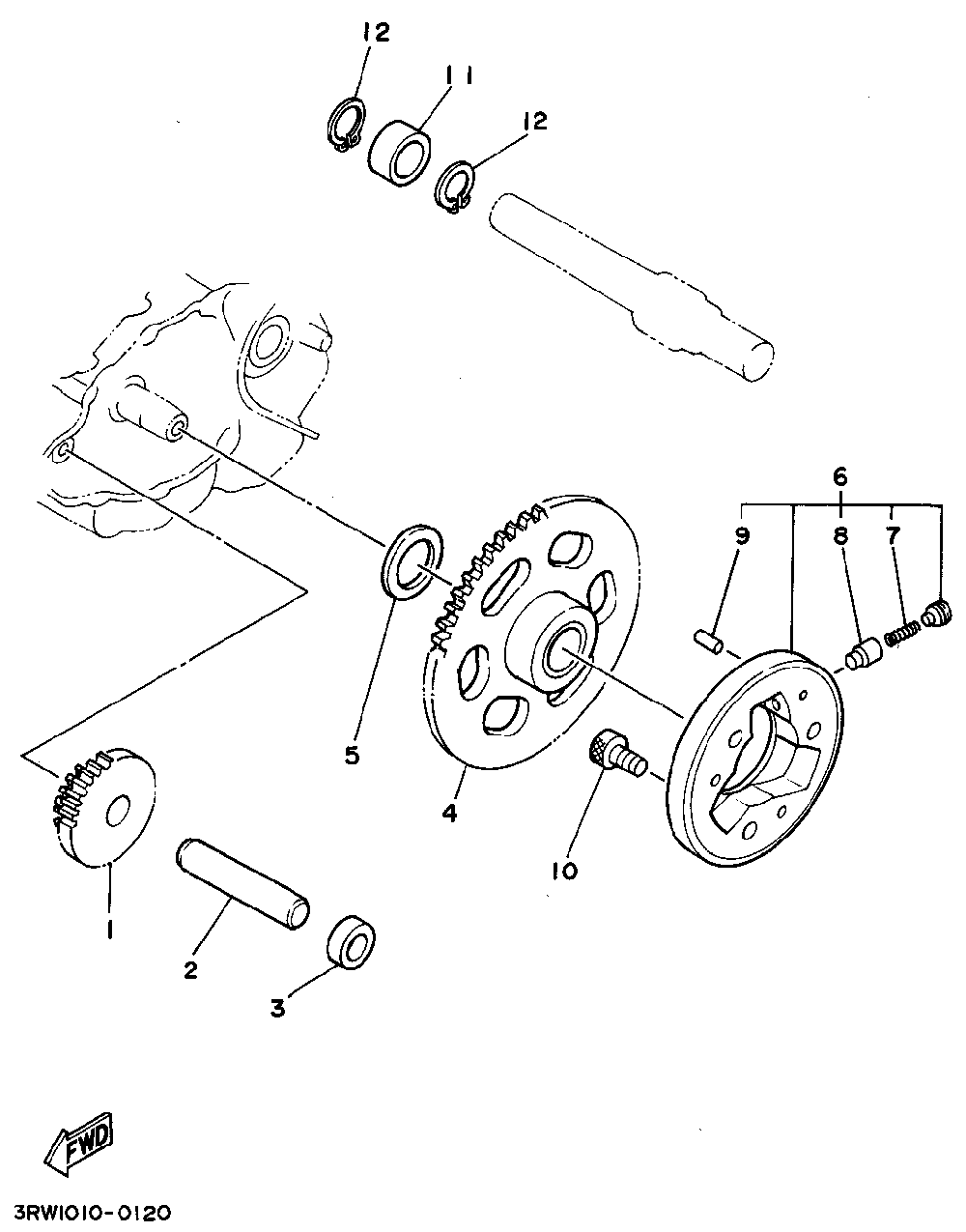 12
11
12
6
9
8
7
5
4
10
1
2
3
FWD
3RW1010-0120