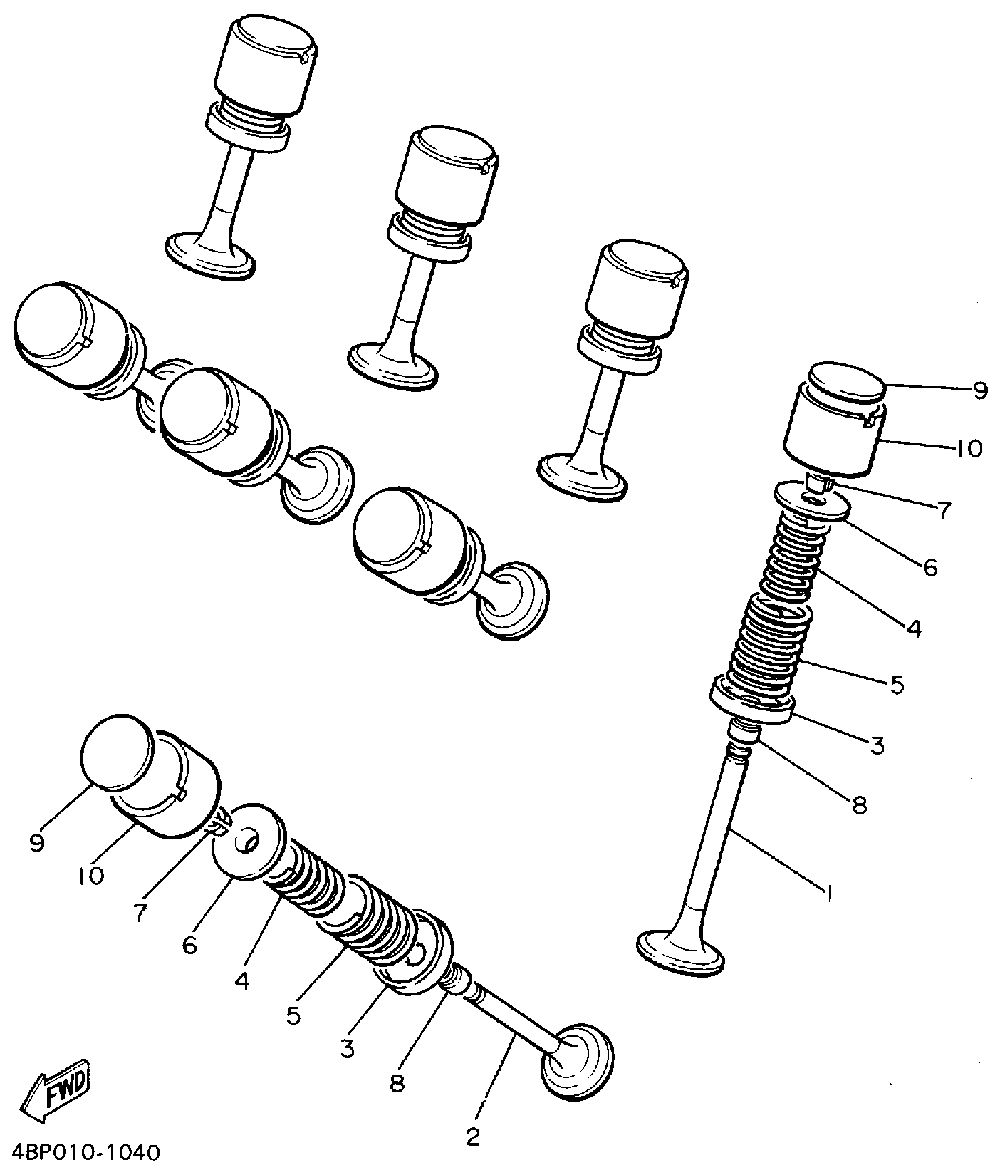 9
10
7
6
4
5
3
8
1
9
10
7
6
4
5
3
8
2
FWD
4BP010-1040