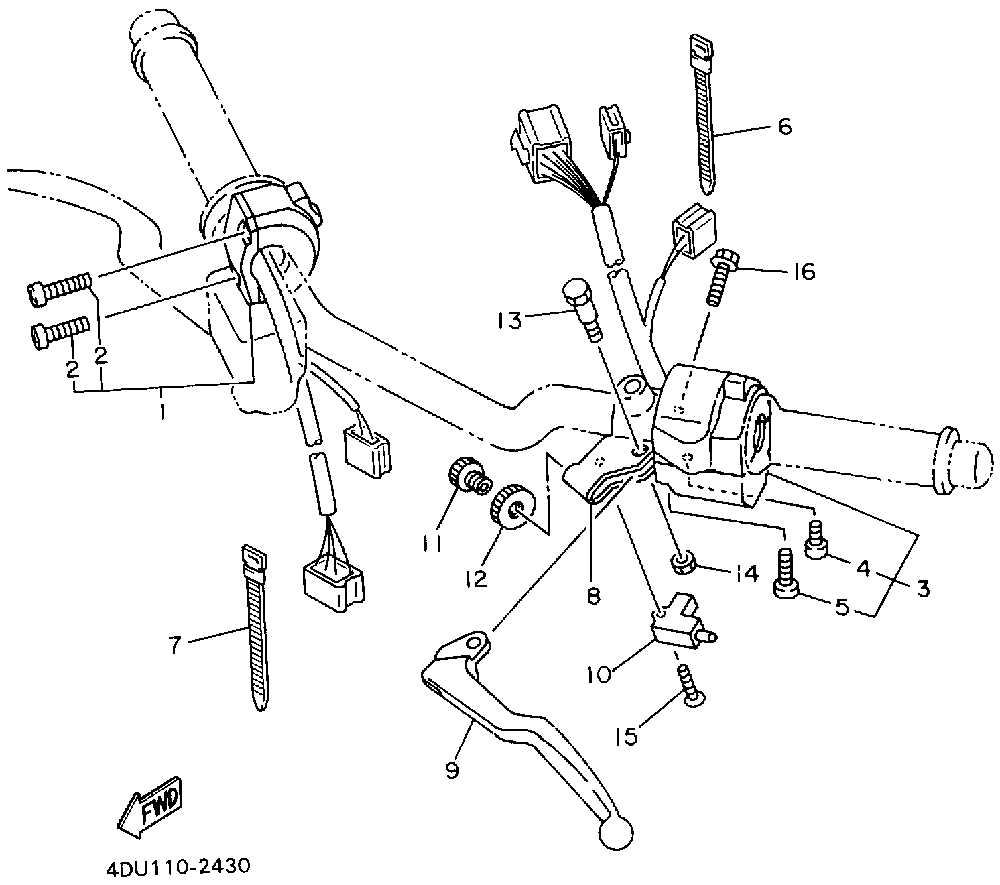 6
16
13
2
2
2
1
11
12
8
14
4
3
5
7
10
15
9
FWD
4DU110-2430