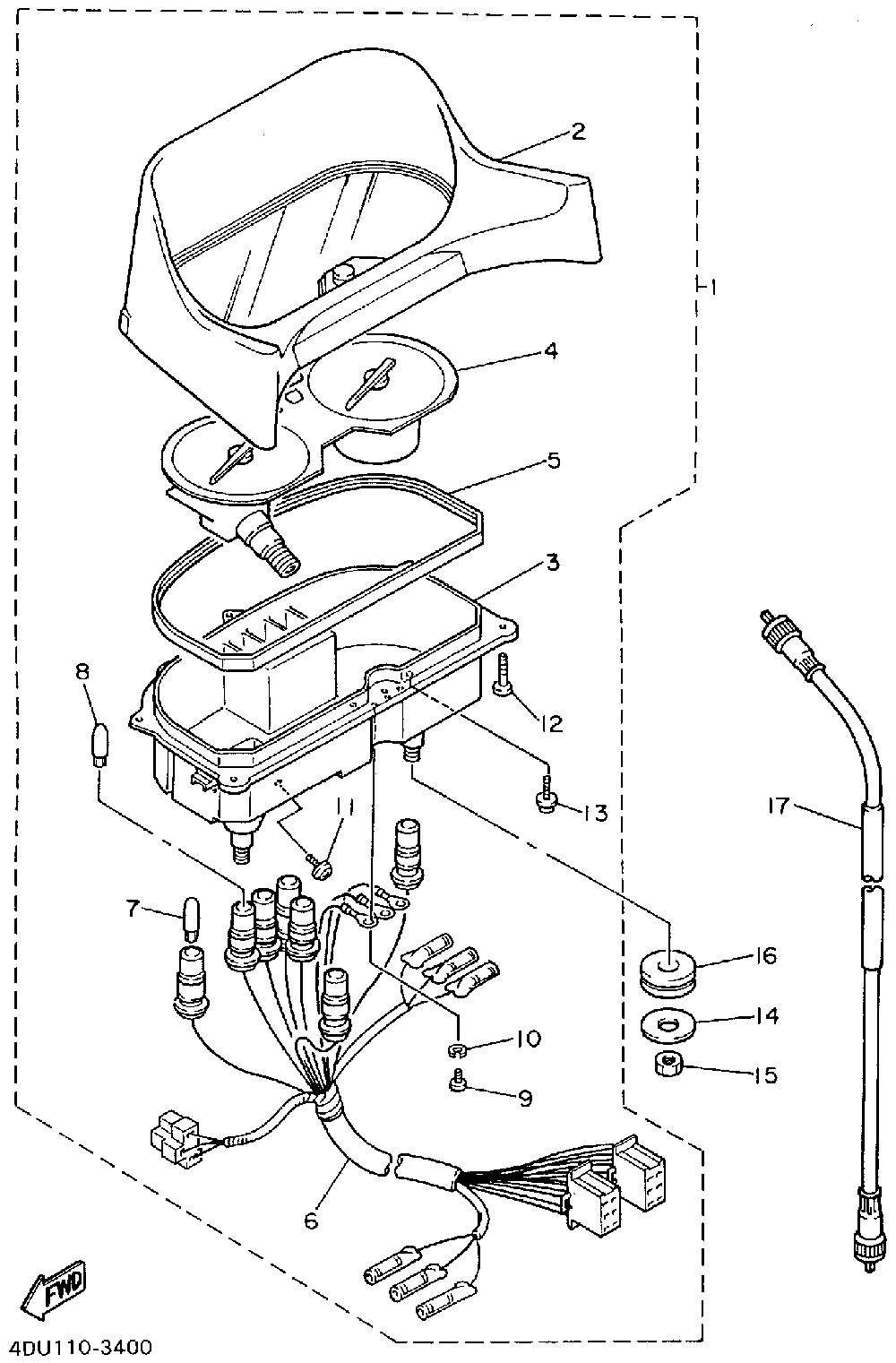 2

1

4

5

3

8

12

13

11

17

7

16

14

10

15

9

6

FWD

4DU110-3400