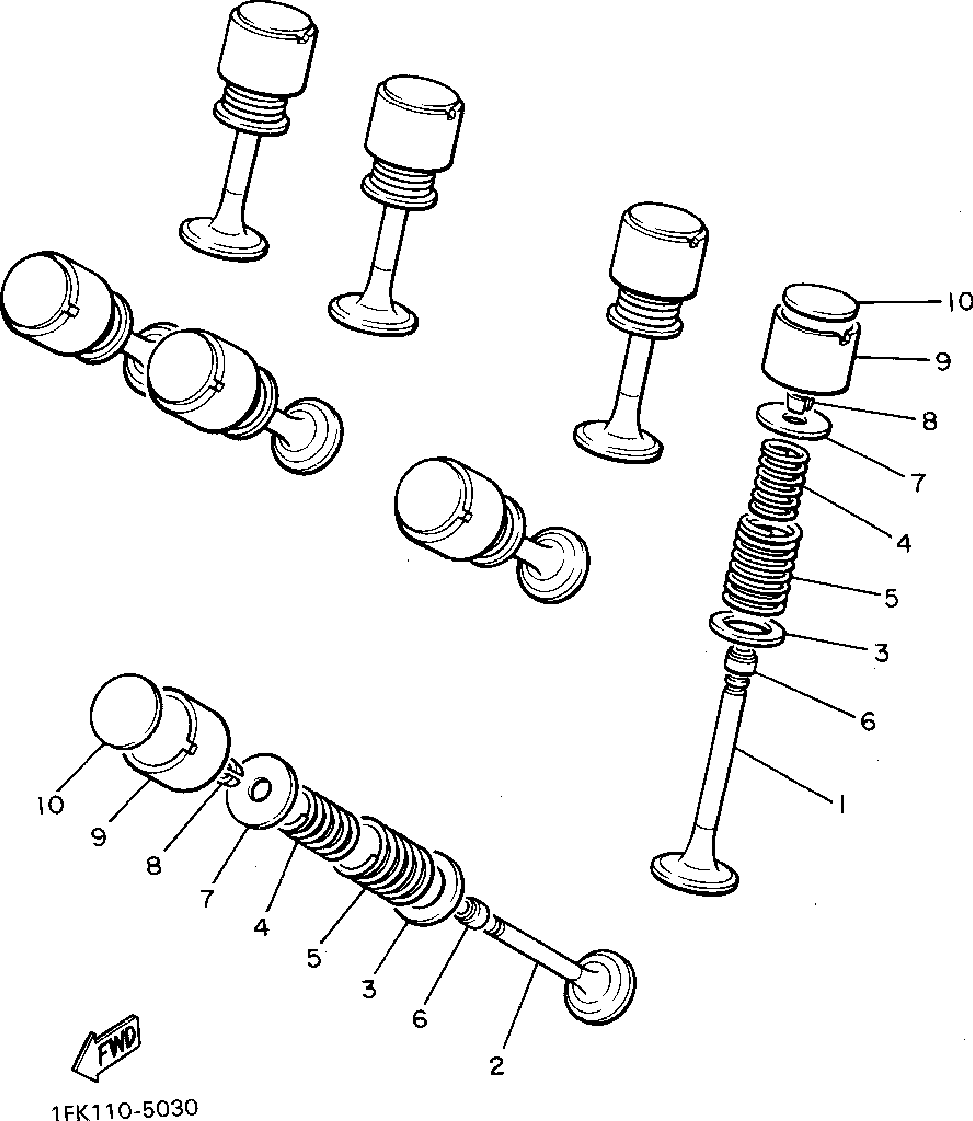 10
9
8
7
4
5
3
6
1
10
9
8
7
4
5
3
6
2
FWD
1FK110-5030