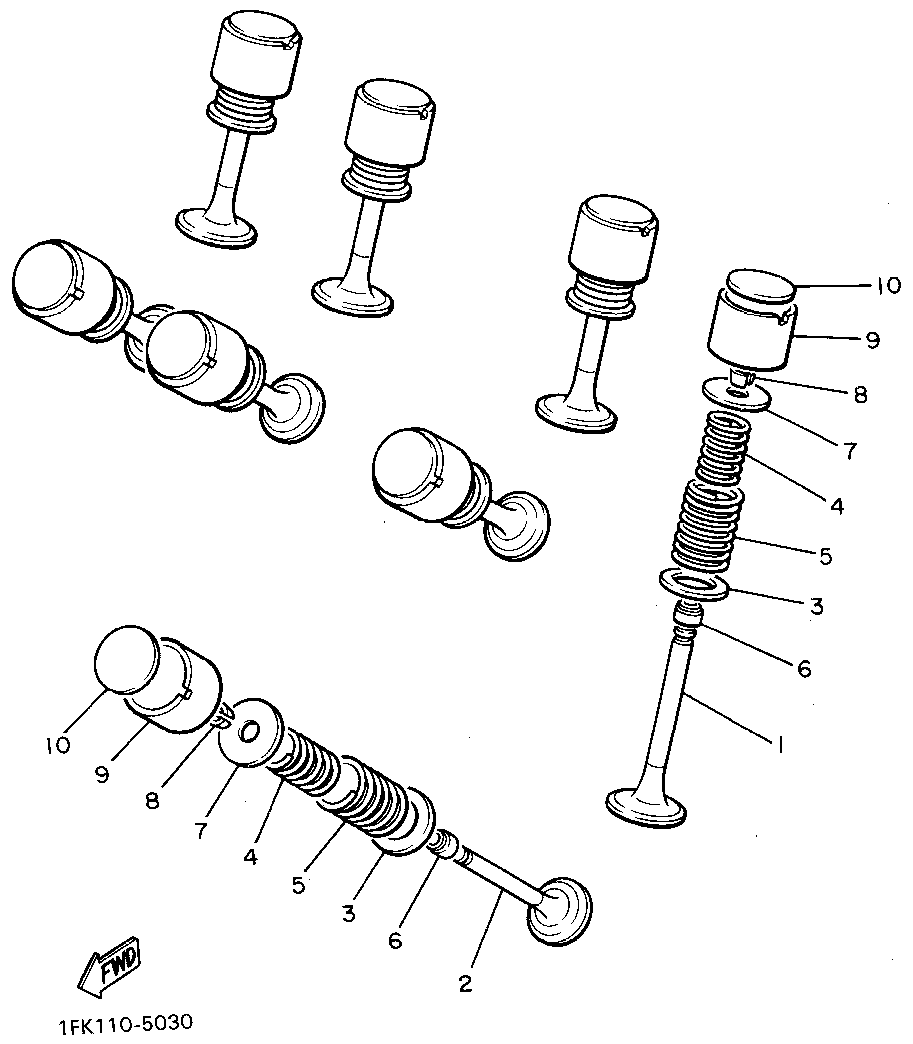 10
9
8
7
4
5
3
6
1
10
9
8
7
4
5
3
6
2
FWD
1FK110-5030