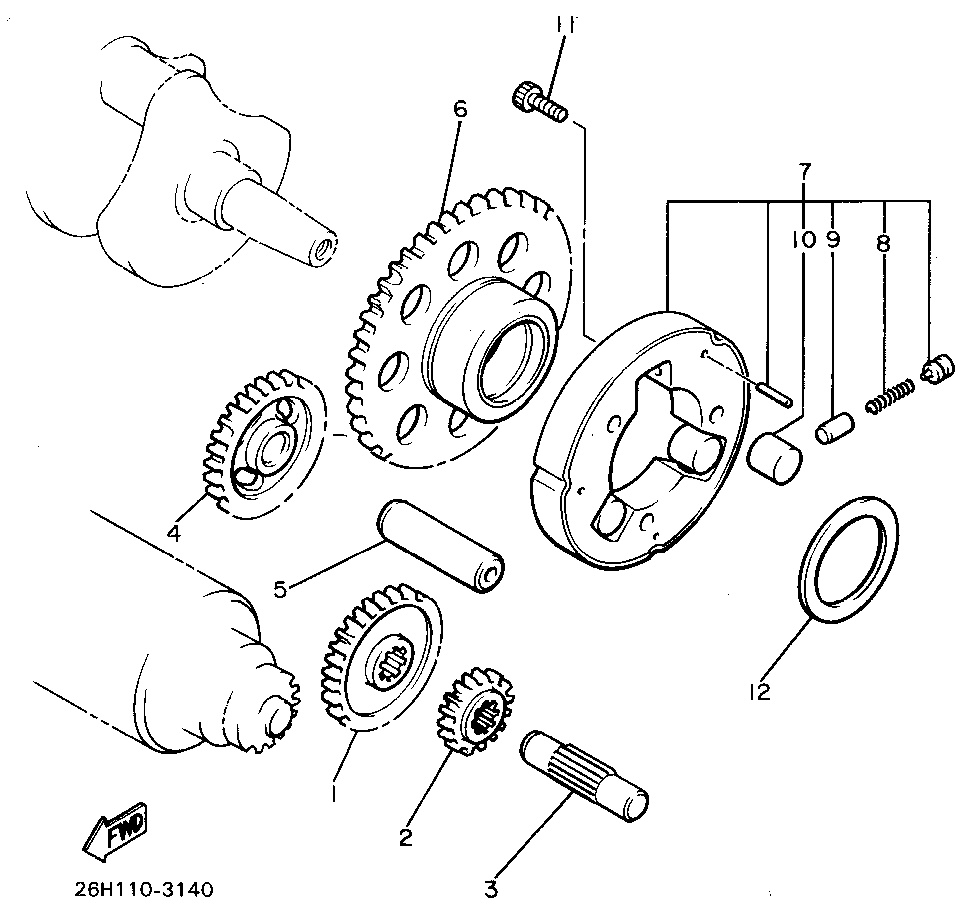 11
6
7
10
9
8
4
5
12
1
2
3
FWD
26H110-3140