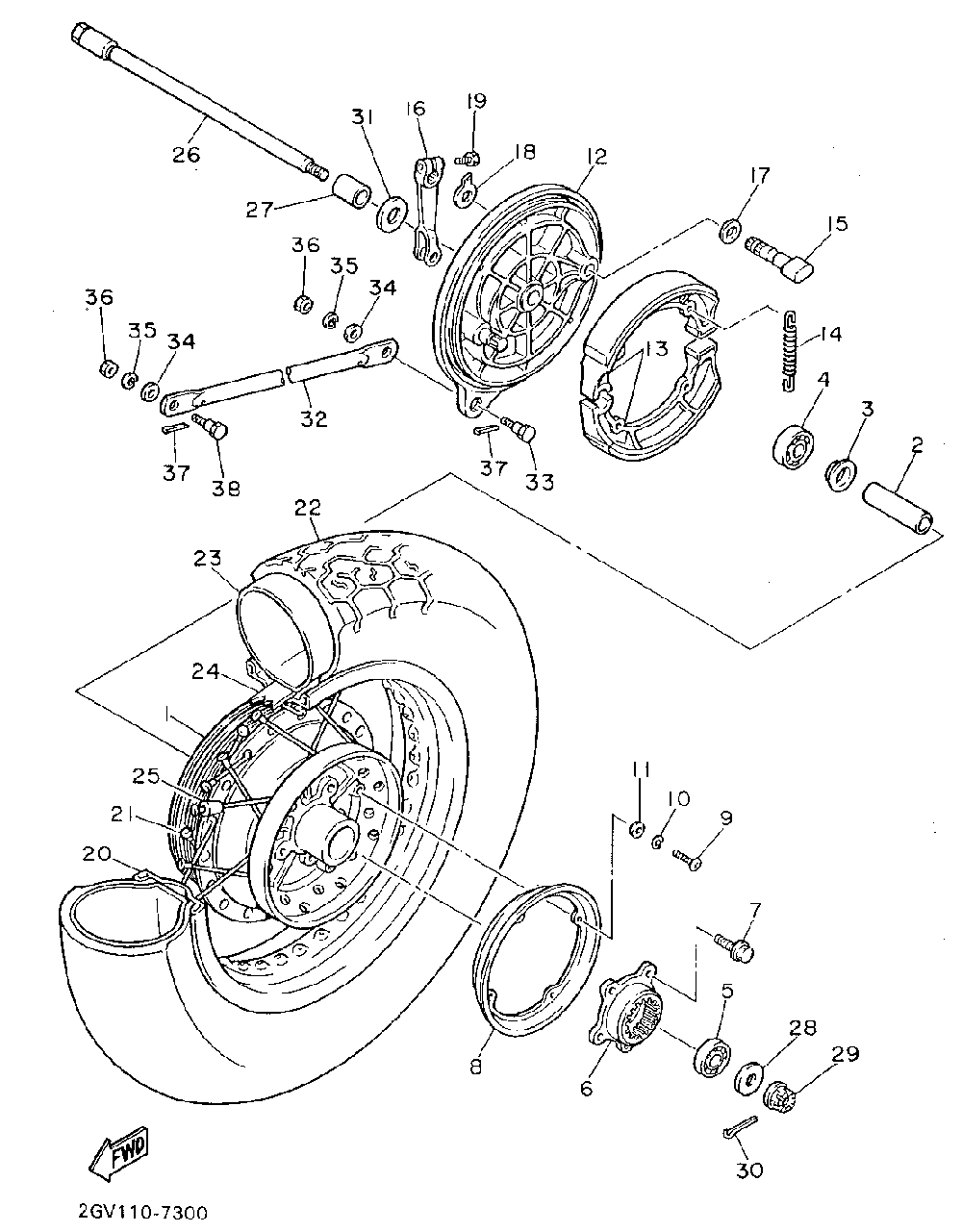 26
31
16
19
18
12
17
15
27
36
35
34
36
35
34
14
13
4
3
2
32
37
38
37
33
22
23
24
1
25
21
20
11
10
9
7
5
28
29
8
6
30
FWD
2GV110-7300