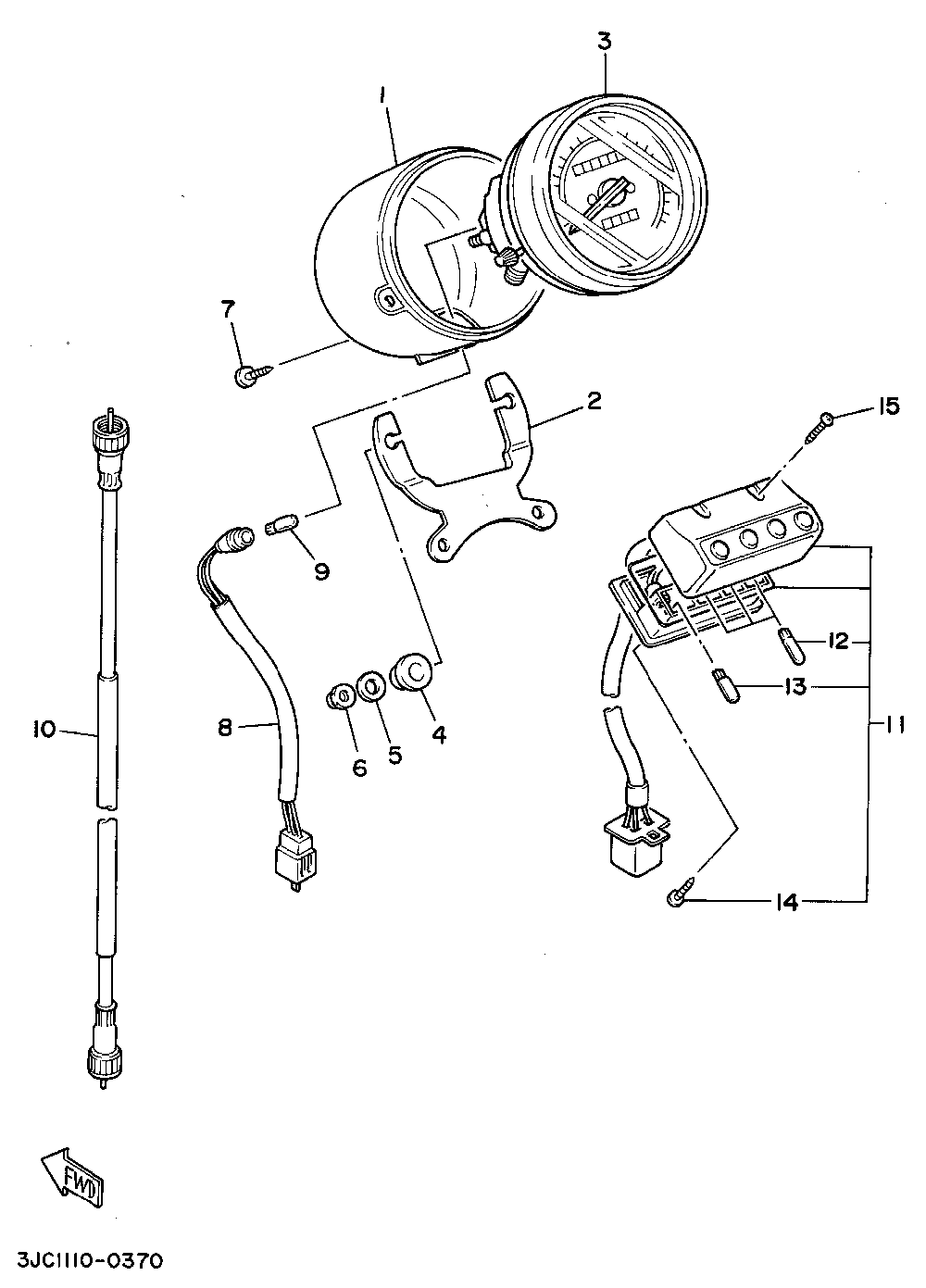 3
1
7
2
15
9
12
13
11
10
8
6
5
4
14
FWD
3JC1110-0370