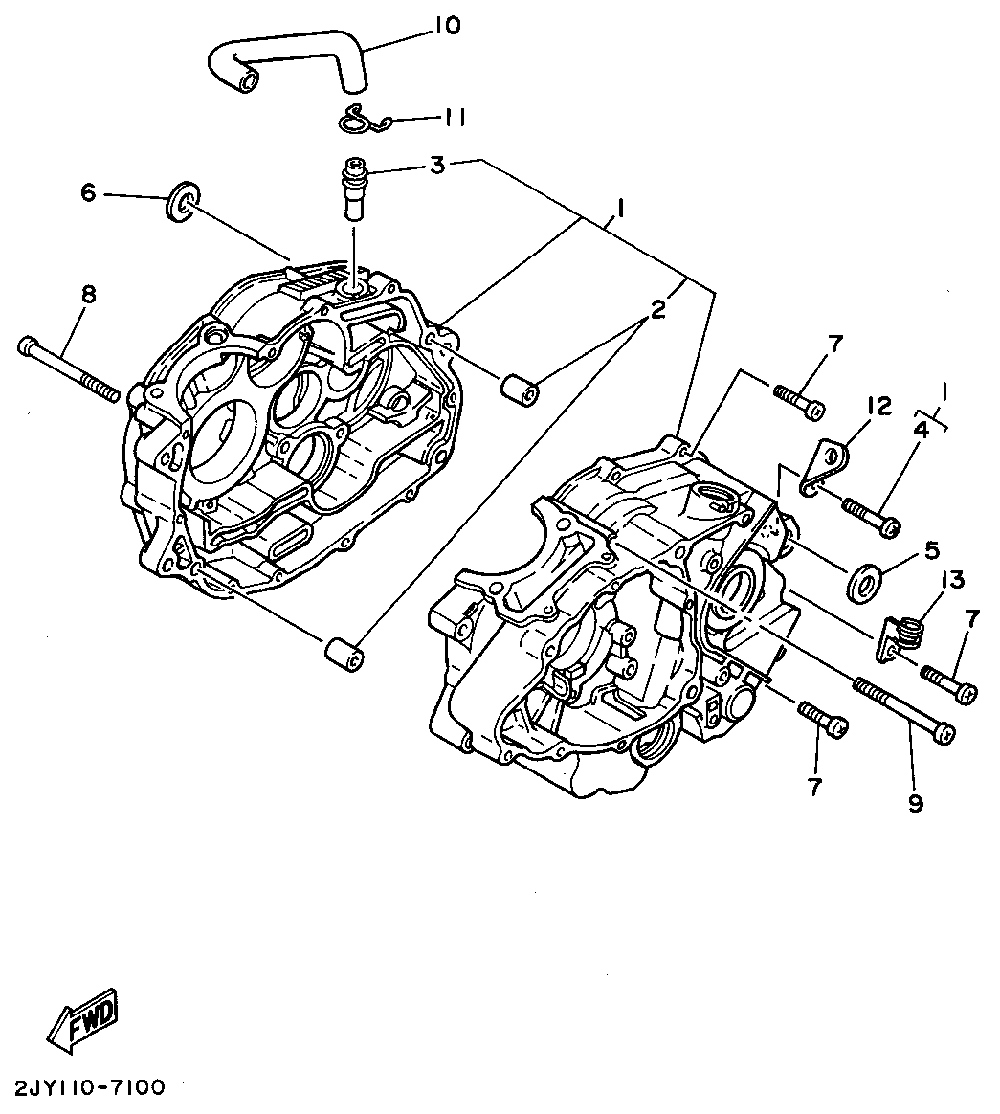 10
11
3
6
1
8
2
7
12
1
4
5
13
7
7
9
FWD
2JY110-7100