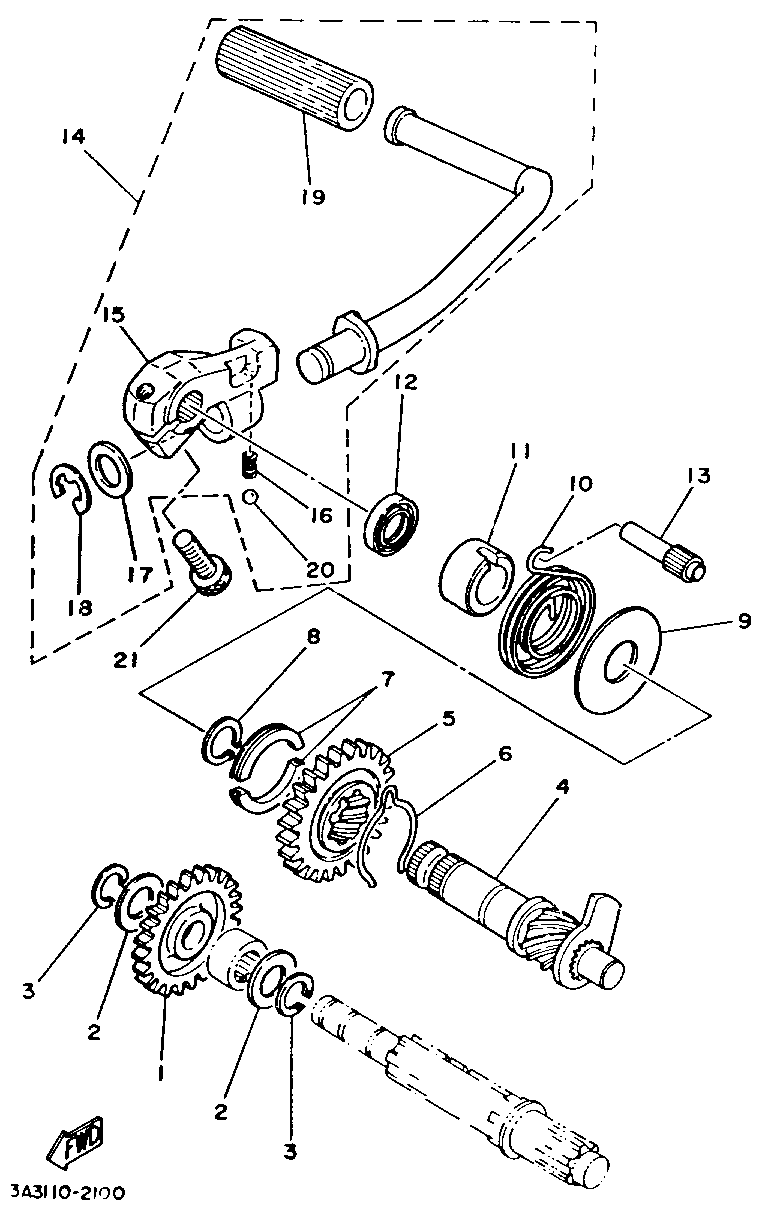 14
19
15
12
11
10
13
16
17
18
20
21
9
8
7
5
6
4
3
2
1
2
3
FWD
3A3110-2100