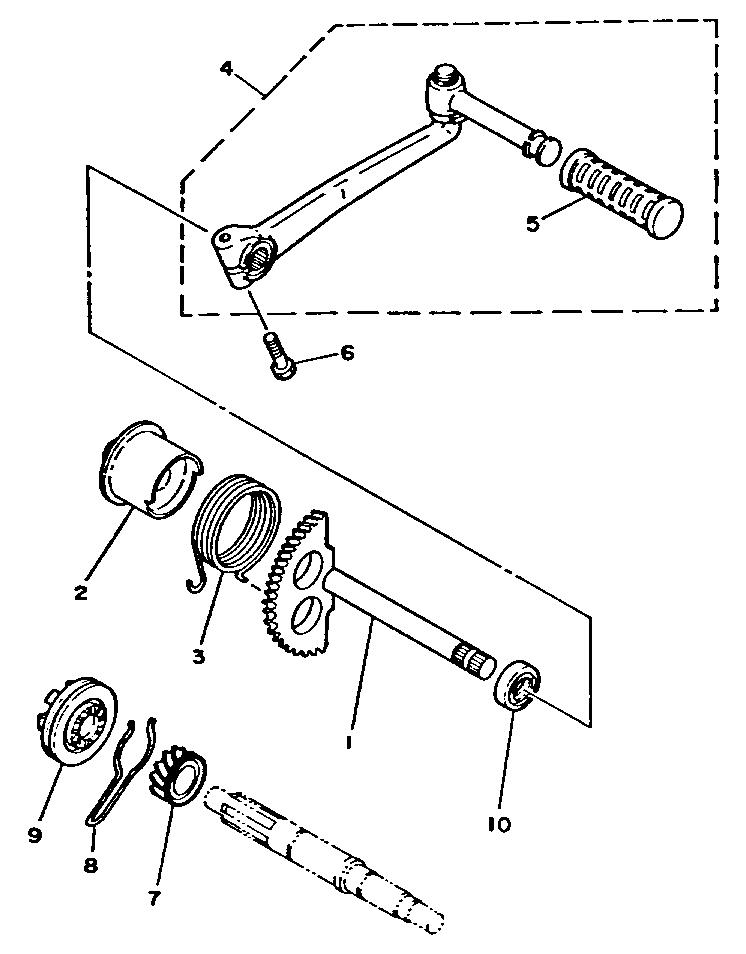 4
5
6
2
3
1
10
9
8
7