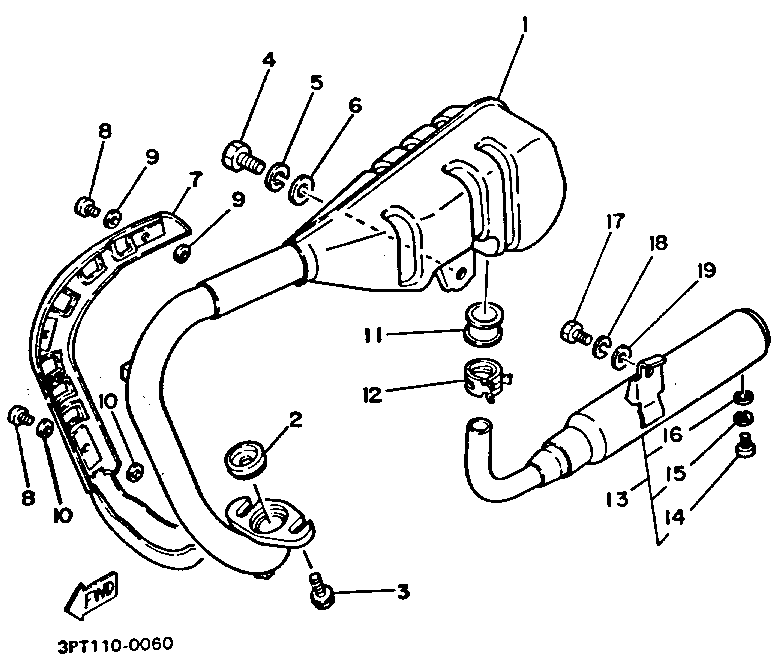 1
4
5
6
8
9
7
9
17
18
19
11
12
10
2
16
15
13
14
8
10
3
FWD
3PT110-0060