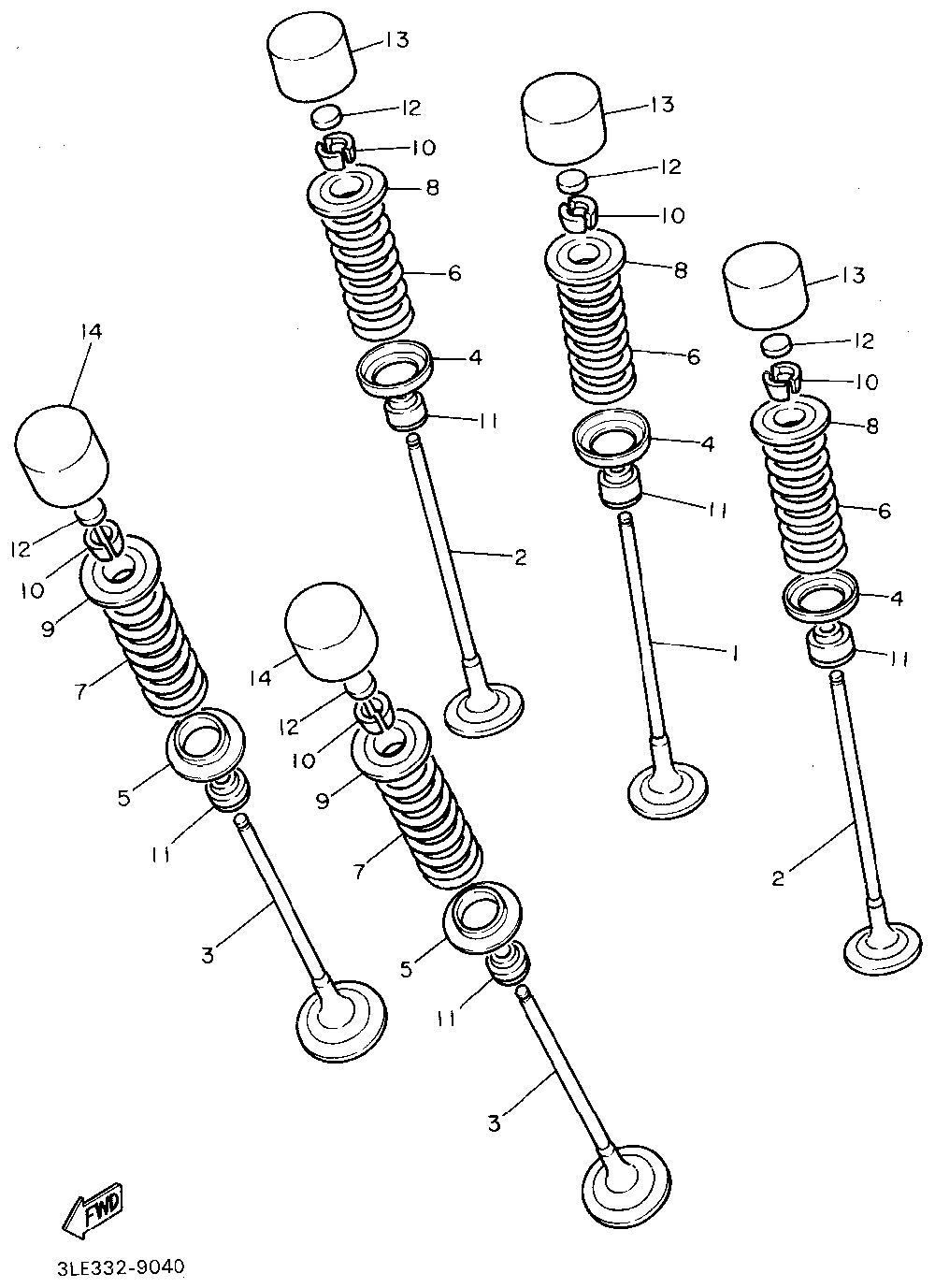 13
12
10
8
6
4
11
2
13
12
10
8
6
4
11
1
13
12
10
8
6
4
11
2
14
12
10
9
7
5
11
3
14
12
10
9
7
5
11
3
FWD
3LE332-9040