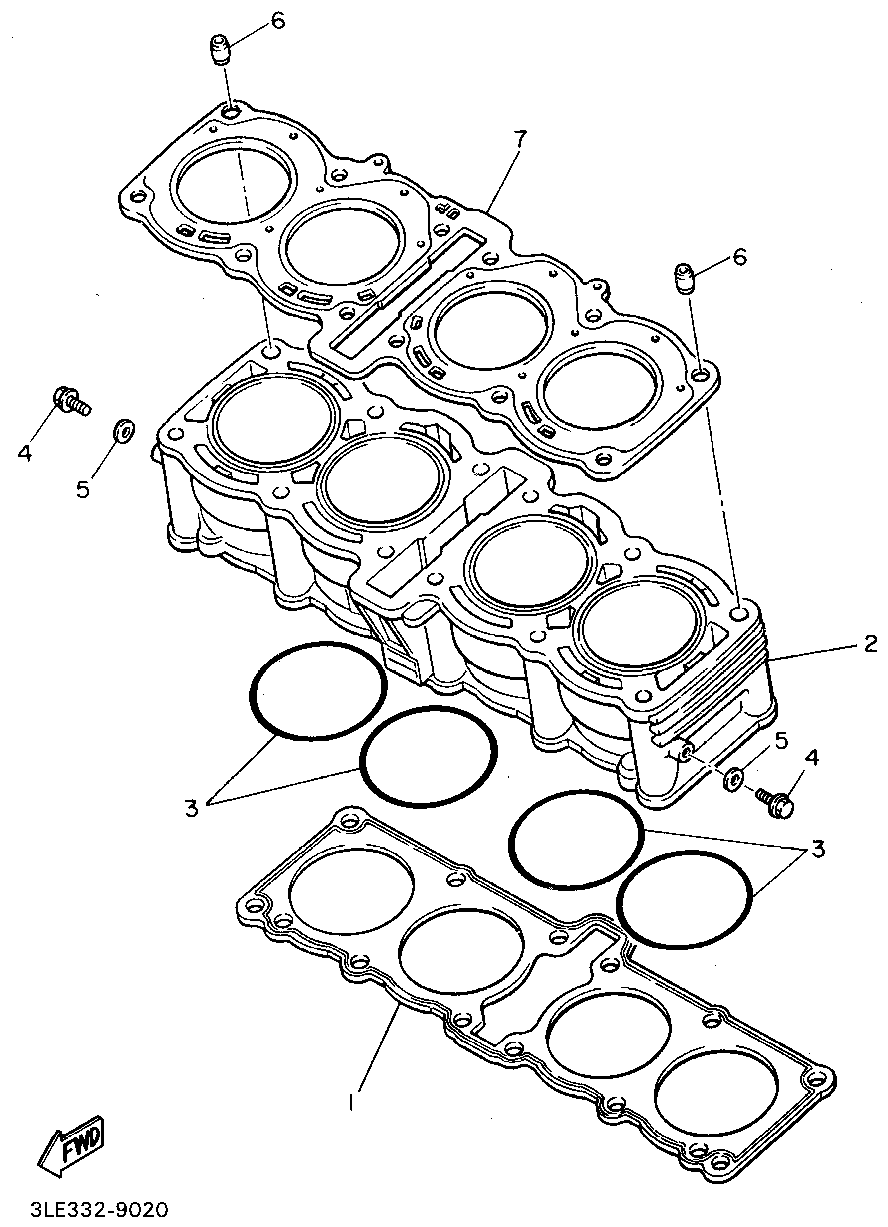 6
7
6
4
5
2
5
4
3
3
1
FWD
3LE332-9020