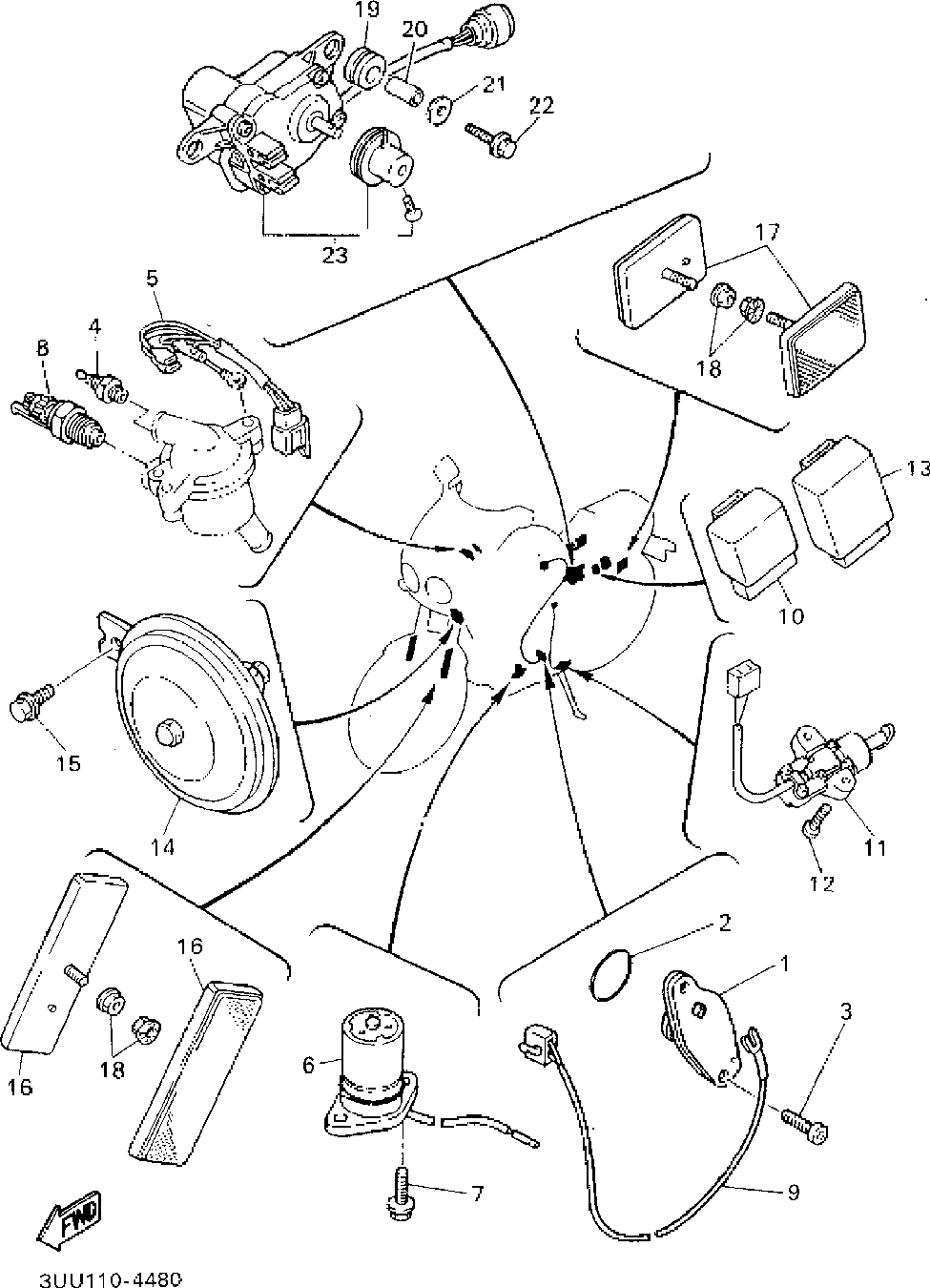 19
20
21
22
23
5
4
8
17
18
13
10
15
14
11
12
16
16
18
2
1
3
6
7
9
FWD
3UU110-4480